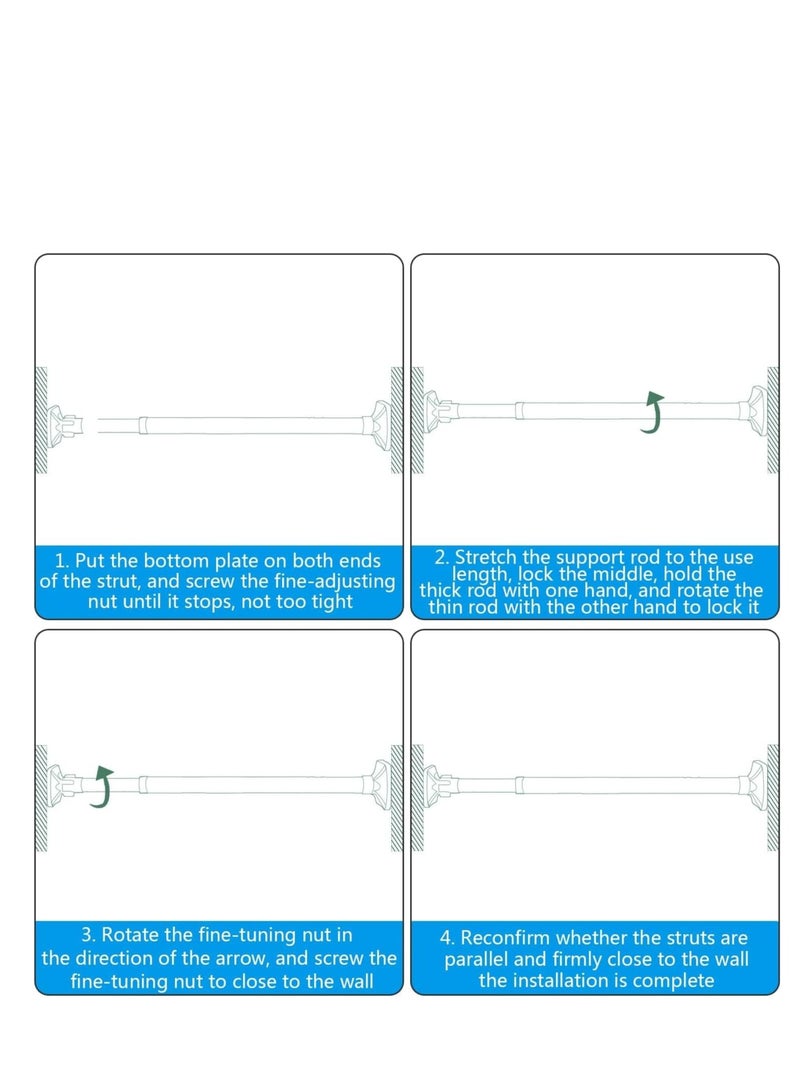 1. Put the bottom plate on both ends of the strut, and screw the fine-adjusting nut until it stops, not too tight

2. Stretch the support rod to the use length, lock the middle, hold the thick rod with one hand, and rotate the thin rod with the other hand to lock it

3. Rotate the fine-tuning nut in the direction of the arrow, and screw the fine-tuning nut to close to the wall

4. Reconfirm whether the struts are parallel and firmly close to the wall the installation is complete