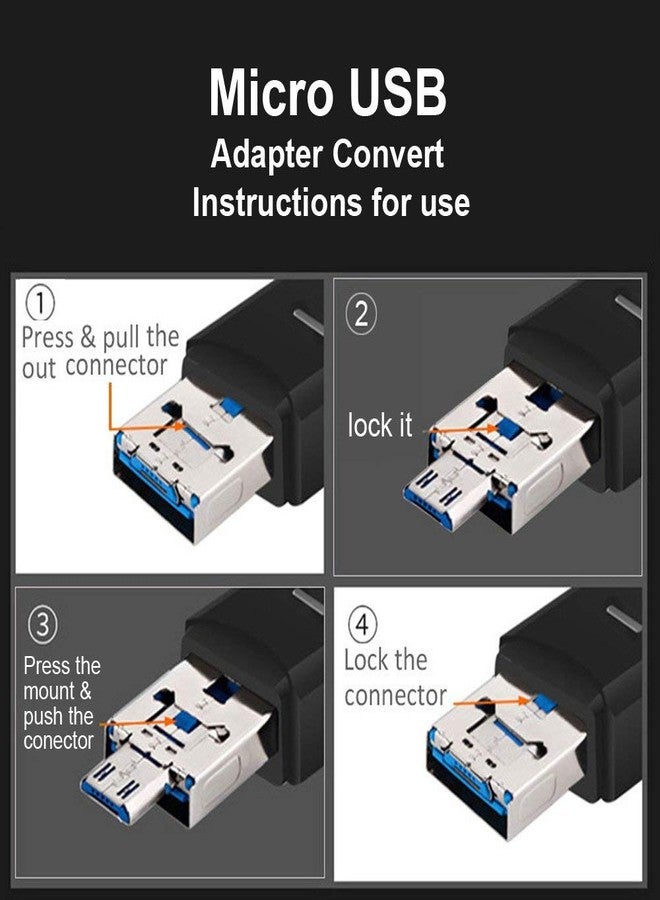 Micro USB
Adapter Convert
Instructions for use

①
Press & pull the out connector

②
lock it

③
Press the mount & push the conector

④
Lock the connector