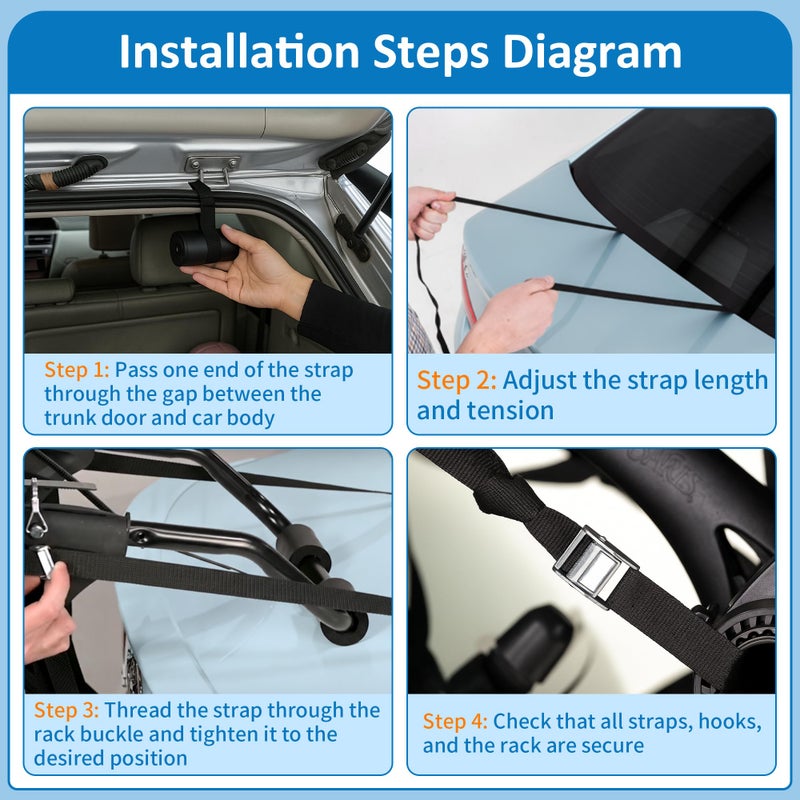 Installation Steps Diagram

Step 1: Pass one end of the strap through the gap between the trunk door and car body

Step 2: Adjust the strap length and tension

Step 3: Thread the strap through the rack buckle and tighten it to the desired position

Step 4: Check that all straps, hooks, and the rack are secure