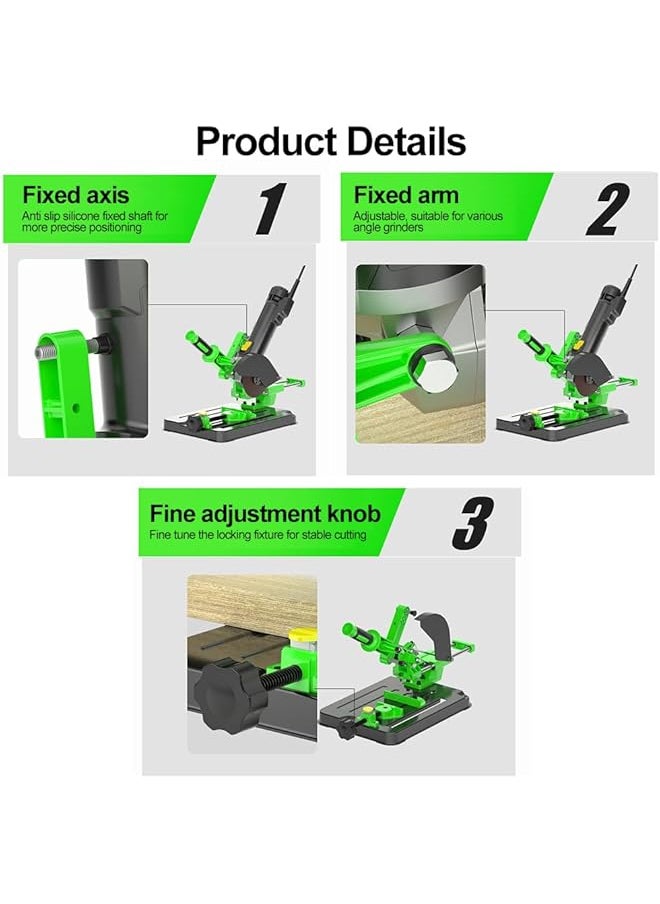 Product Details

Fixed axis
Anti slip silicone fixed shaft for more precise positioning
1

Fixed arm
Adjustable, suitable for various angle grinders
2

Fine adjustment knob
Fine tune the locking fixture for stable cutting
3