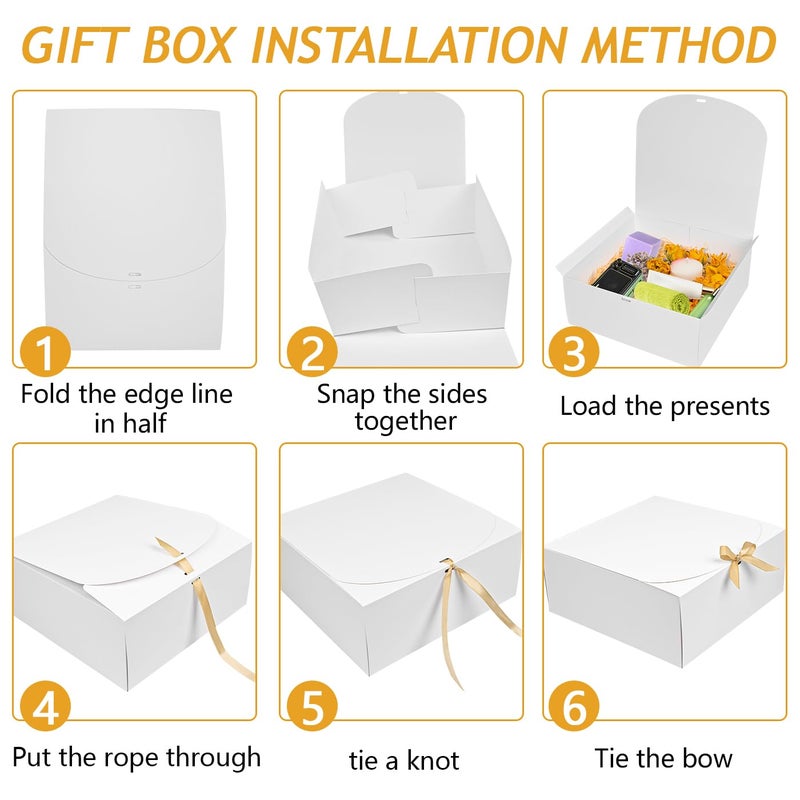 GIFT BOX INSTALLATION METHOD

1
Fold the edge line in half

2
Snap the sides together

3
Load the presents

4
Put the rope through

5
tie a knot

6
Tie the bow