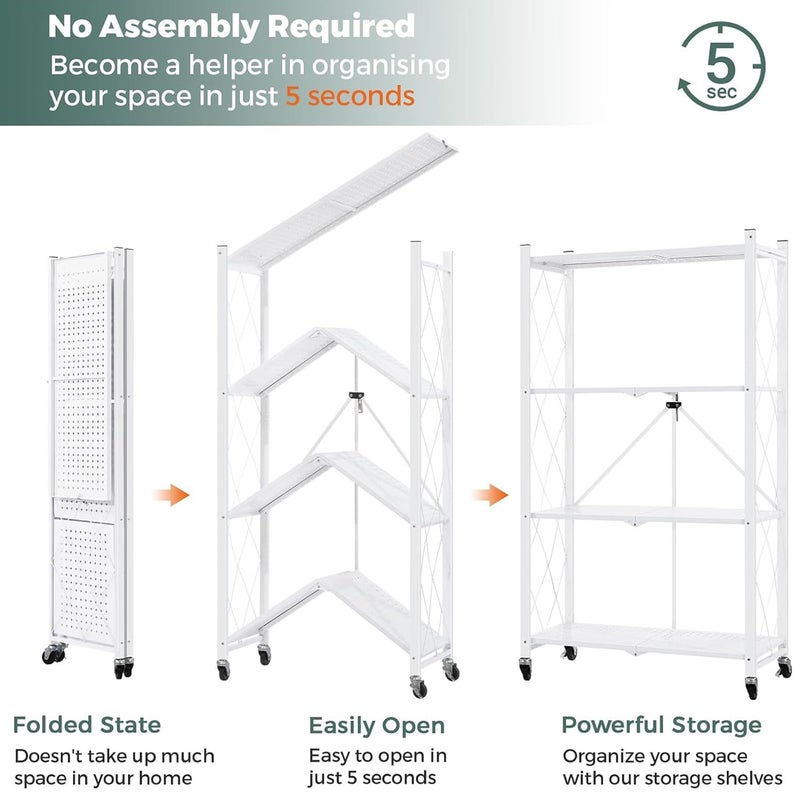 No Assembly Required

Become a helper in organising your space in just 5 seconds

5 sec

Folded State

Doesn't take up much space in your home

Easily Open

Easy to open in just 5 seconds

Powerful Storage

Organize your space with our storage shelves