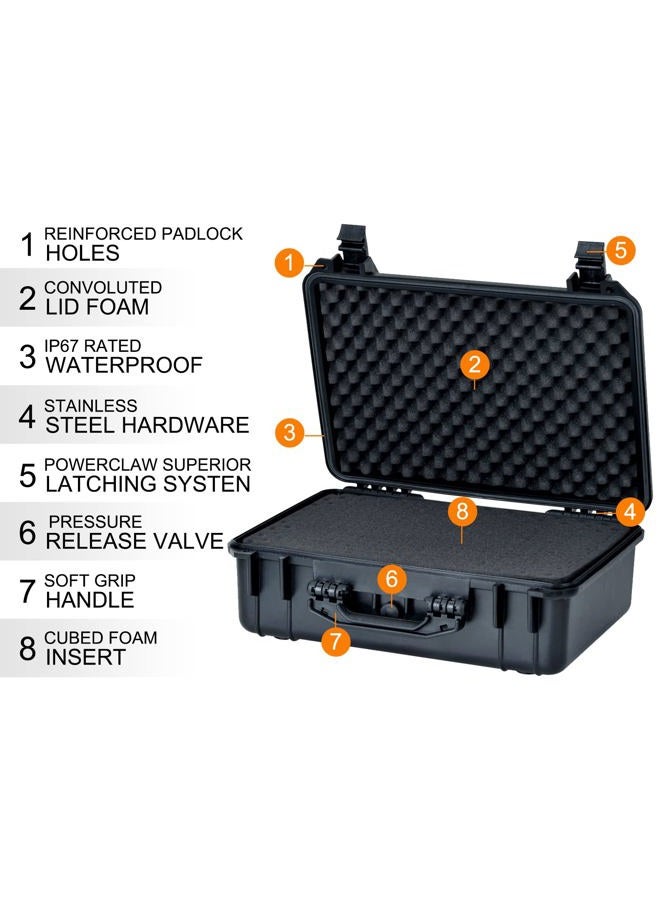 1 REINFORCED PADLOCK HOLES

2 CONVOLUTED LID FOAM

3 IP67 RATED WATERPROOF

4 STAINLESS STEEL HARDWARE

5 POWERCLAW SUPERIOR LATCHING SYSTEN

6 PRESSURE RELEASE VALVE

7 SOFT GRIP HANDLE

8 CUBED FOAM INSERT

1
5
2
3
8
4
6
7