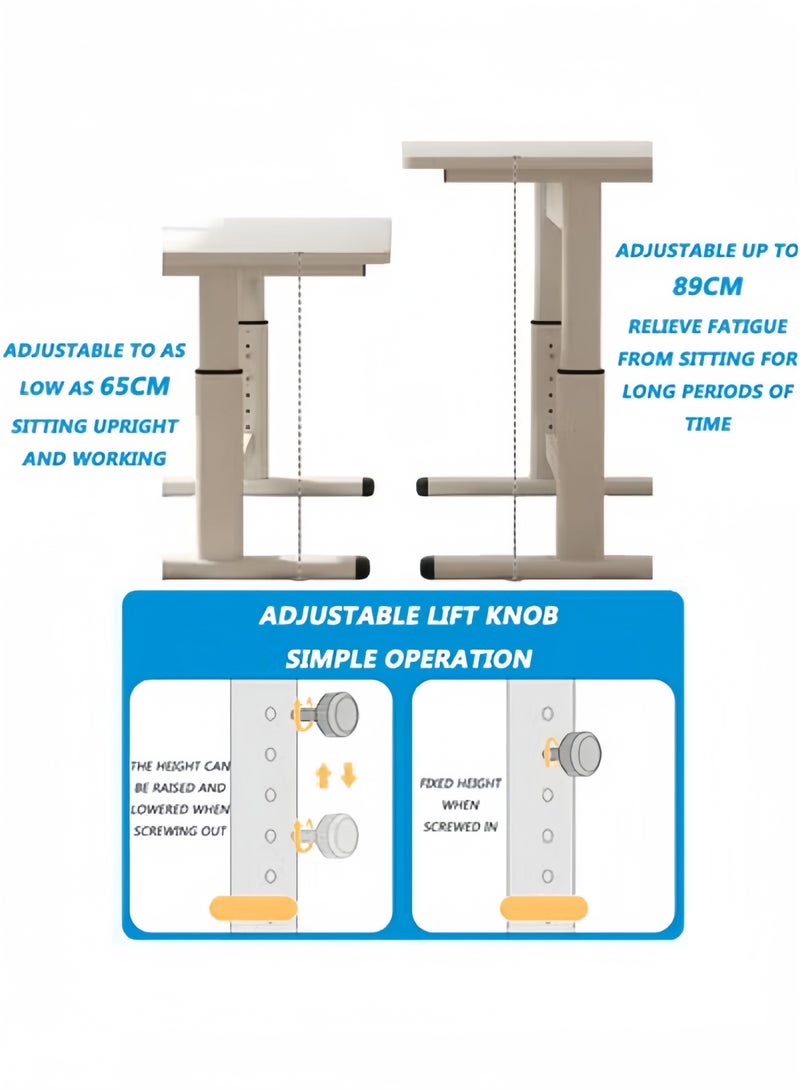 ADJUSTABLE TO AS LOW AS 65CM
SITTING UPRIGHT AND WORKING

ADJUSTABLE UP TO 89CM
RELIEVE FATIGUE FROM SITTING FOR LONG PERIODS OF TIME

ADJUSTABLE LIFT KNOB
SIMPLE OPERATION

THE HEIGHT CAN BE RAISED AND LOWERED WHEN SCREWING OUT

FIXED HEIGHT WHEN SCREWED IN