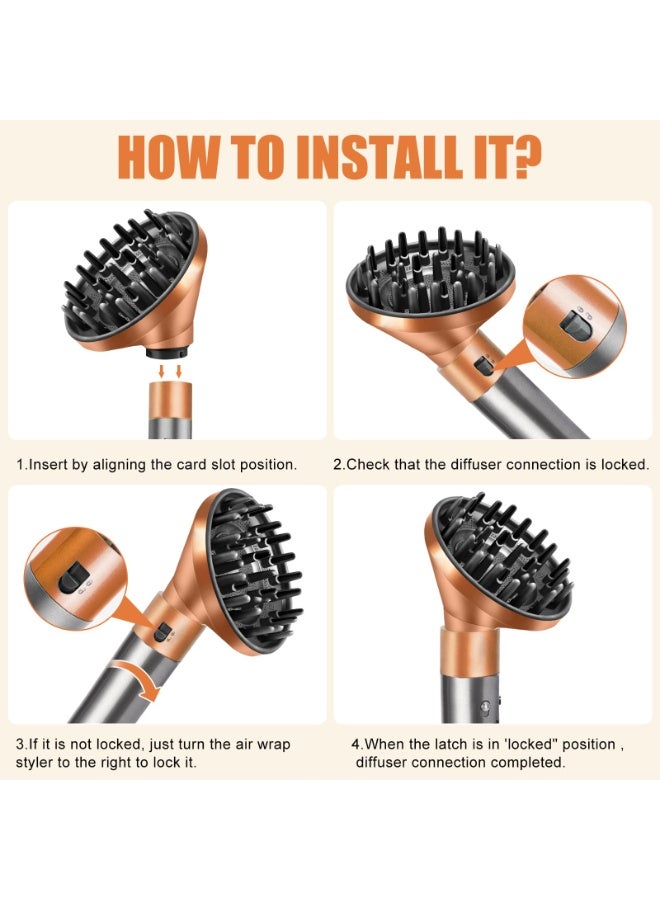 HOW TO INSTALL IT?

1.Insert by aligning the card slot position.

2.Check that the diffuser connection is locked.

3.If it is not locked, just turn the air wrap styler to the right to lock it.

4.When the latch is in 'locked" position , diffuser connection completed.