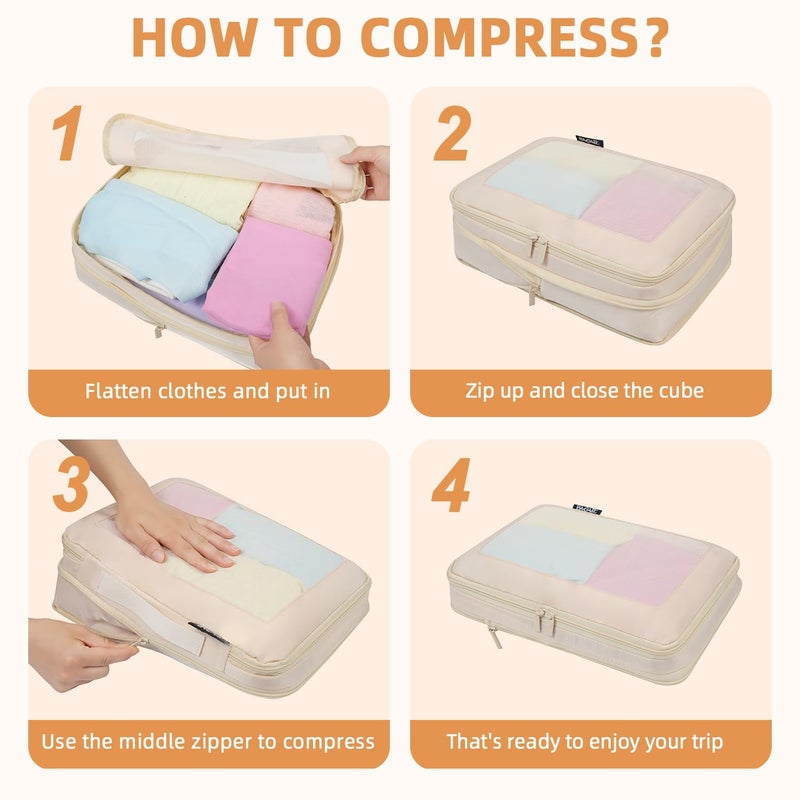 HOW TO COMPRESS?

1

Flatten clothes and put in

2

Zip up and close the cube

3

Use the middle zipper to compress

4

That's ready to enjoy your trip