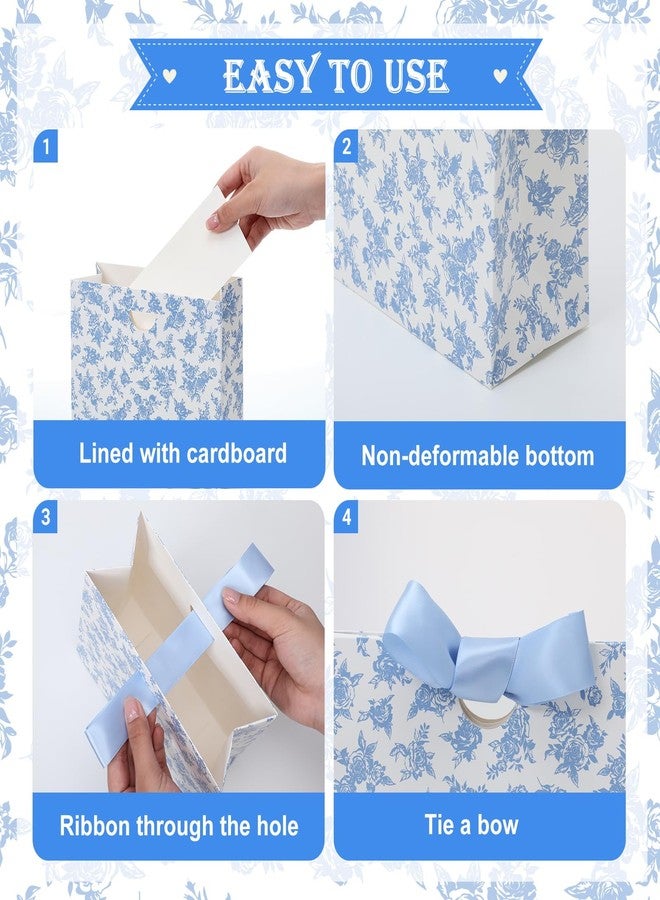 EASY TO USE

1

Lined with cardboard

2

Non-deformable bottom

3

Ribbon through the hole

4

Tie a bow