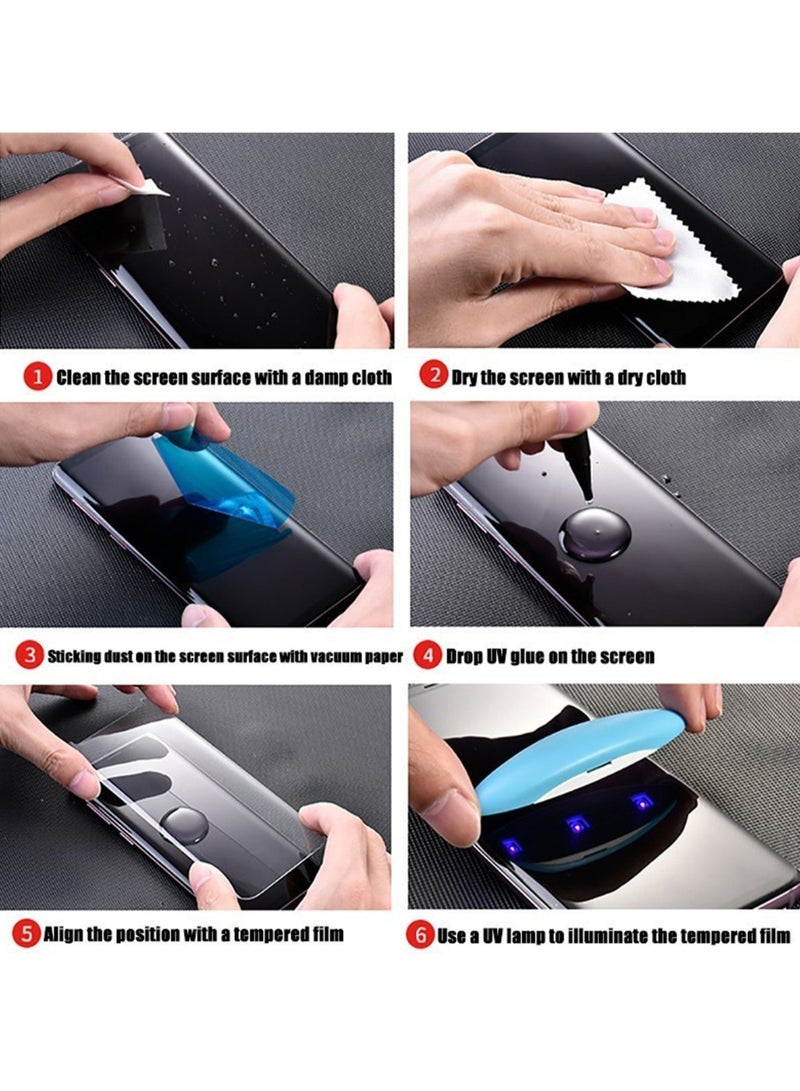 1 Clean the screen surface with a damp cloth

2 Dry the screen with a dry cloth

3 Sticking dust on the screen surface with vacuum paper

4 Drop UV glue on the screen

5 Align the position with a tempered film

6 Use a UV lamp to illuminate the tempered film