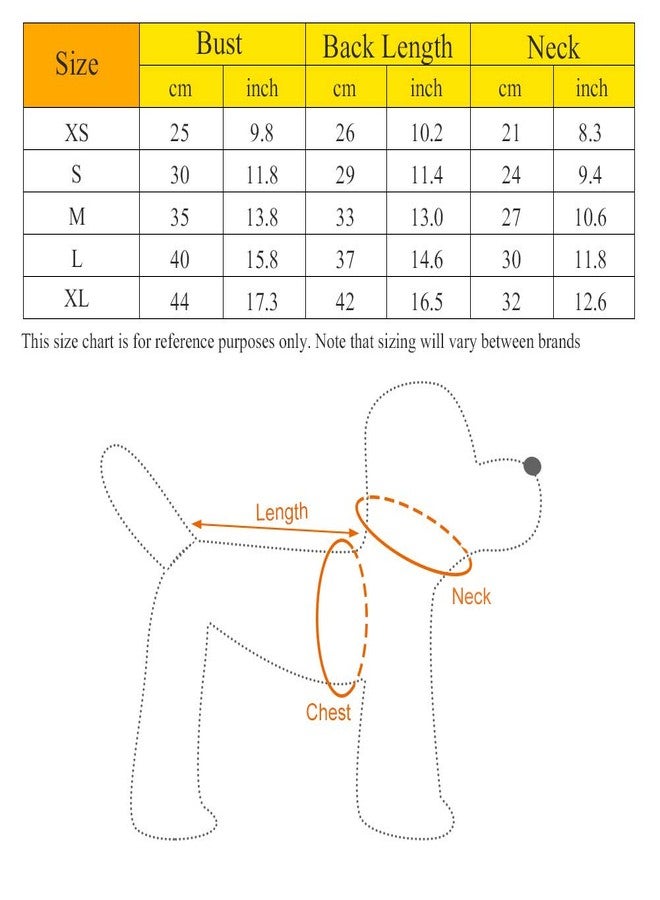 | Size | Bust | | Back Length | | Neck | |
|---|---|---|---|---|---|---|
| | cm | inch | cm | inch | cm | inch |
| XS | 25 | 9.8 | 26 | 10.2 | 21 | 8.3 |
| S | 30 | 11.8 | 29 | 11.4 | 24 | 9.4 |
| M | 35 | 13.8 | 33 | 13.0 | 27 | 10.6 |
| L | 40 | 15.8 | 37 | 14.6 | 30 | 11.8 |
| XL | 44 | 17.3 | 42 | 16.5 | 32 | 12.6 |

This size chart is for reference purposes only. Note that sizing will vary between brands

Length

Neck

Chest