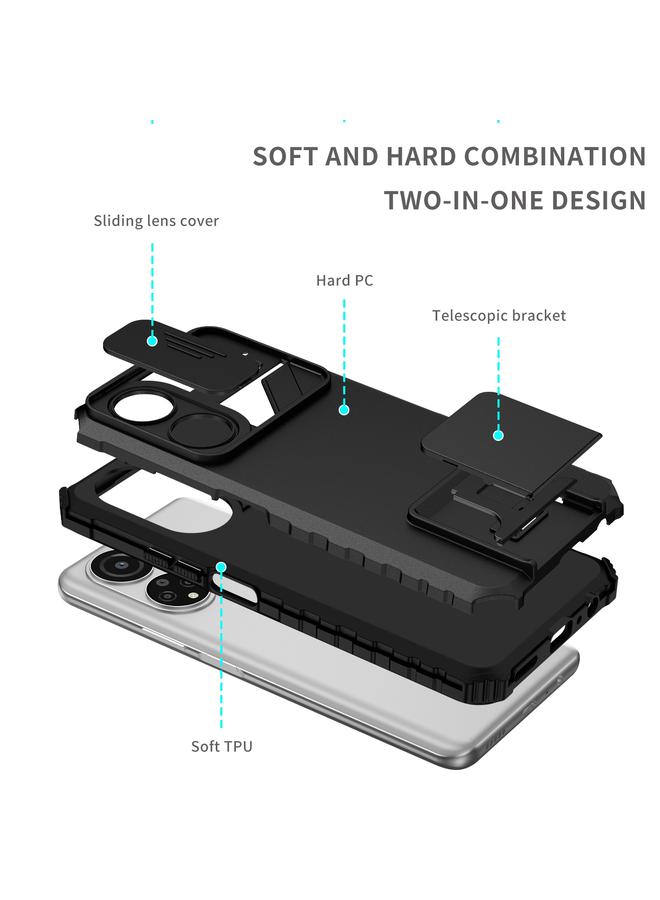 SOFT AND HARD COMBINATION
TWO-IN-ONE DESIGN

Sliding lens cover

Hard PC

Telescopic bracket

Soft TPU