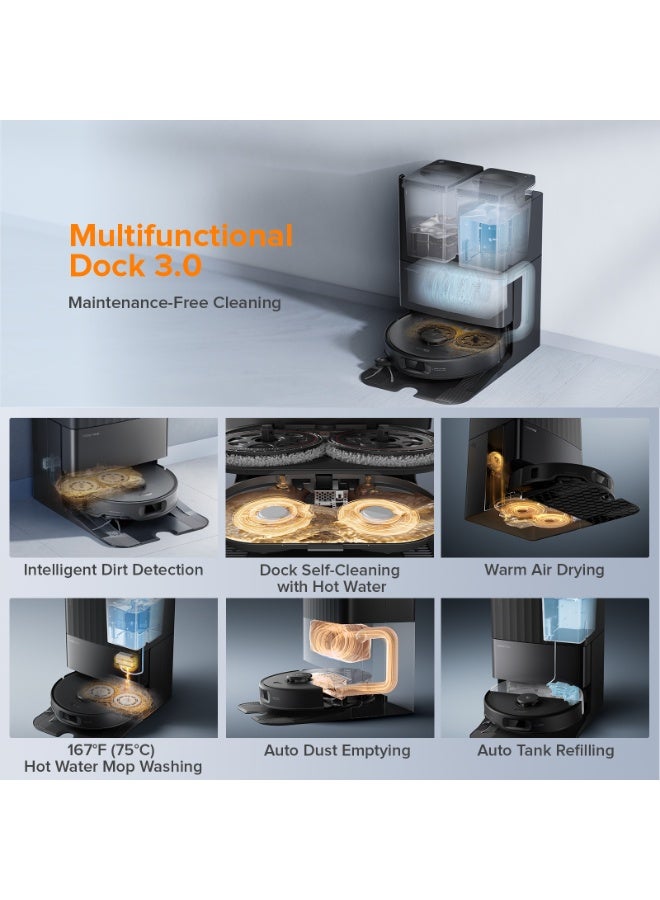 Multifunctional Dock 3.0

Maintenance-Free Cleaning

Intelligent Dirt Detection

Dock Self-Cleaning with Hot Water

Warm Air Drying

167°F (75°C) Hot Water Mop Washing

Auto Dust Emptying

Auto Tank Refilling