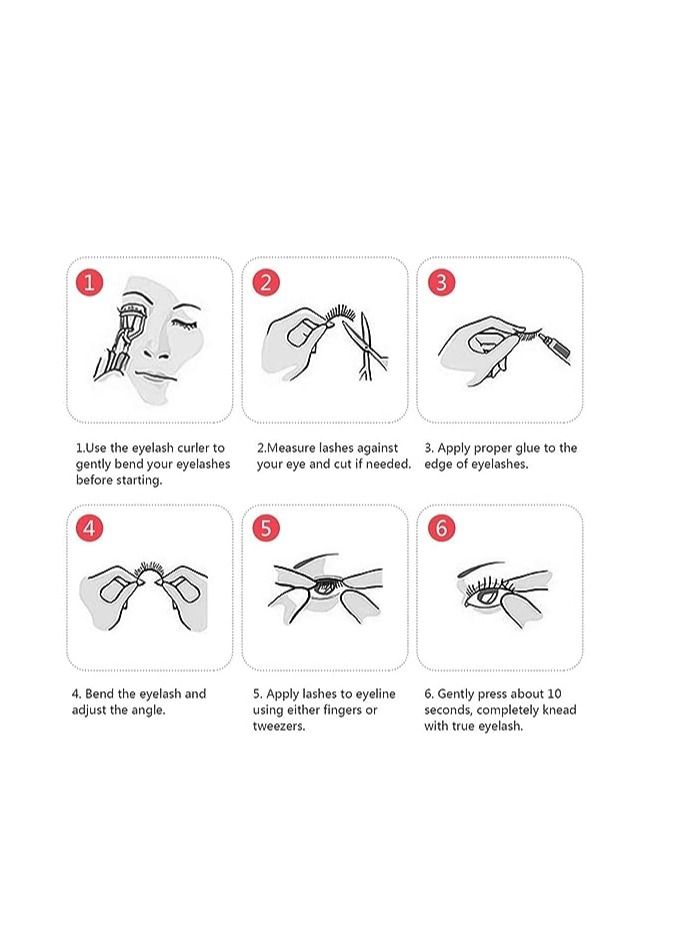 1

2

3

1.Use the eyelash curler to gently bend your eyelashes before starting.

2.Measure lashes against your eye and cut if needed.

3. Apply proper glue to the edge of eyelashes.

4

5

6

4. Bend the eyelash and adjust the angle.

5. Apply lashes to eyeline using either fingers or tweezers.

6. Gently press about 10 seconds, completely knead with true eyelash.