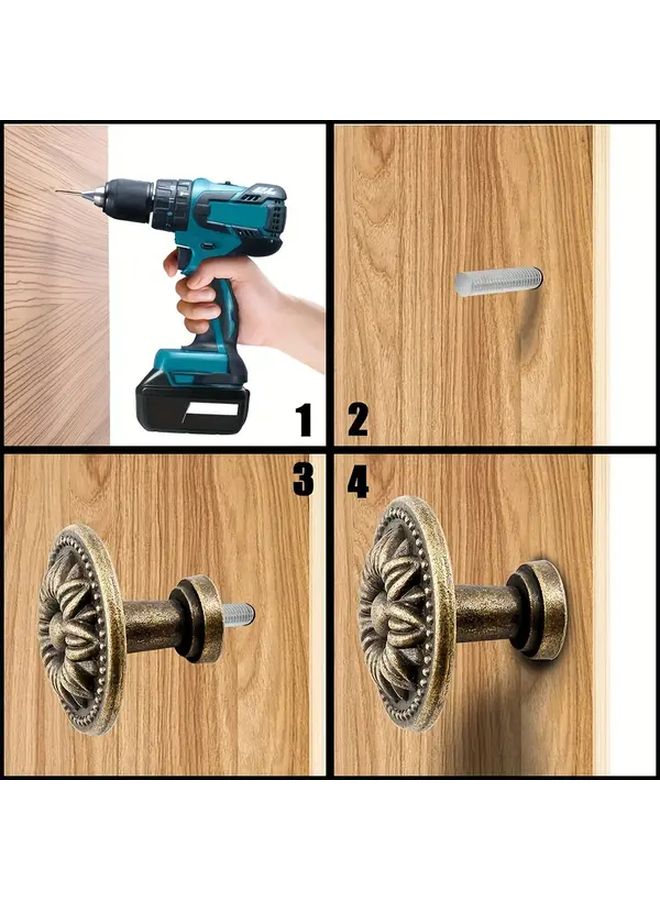 1
2
3
4