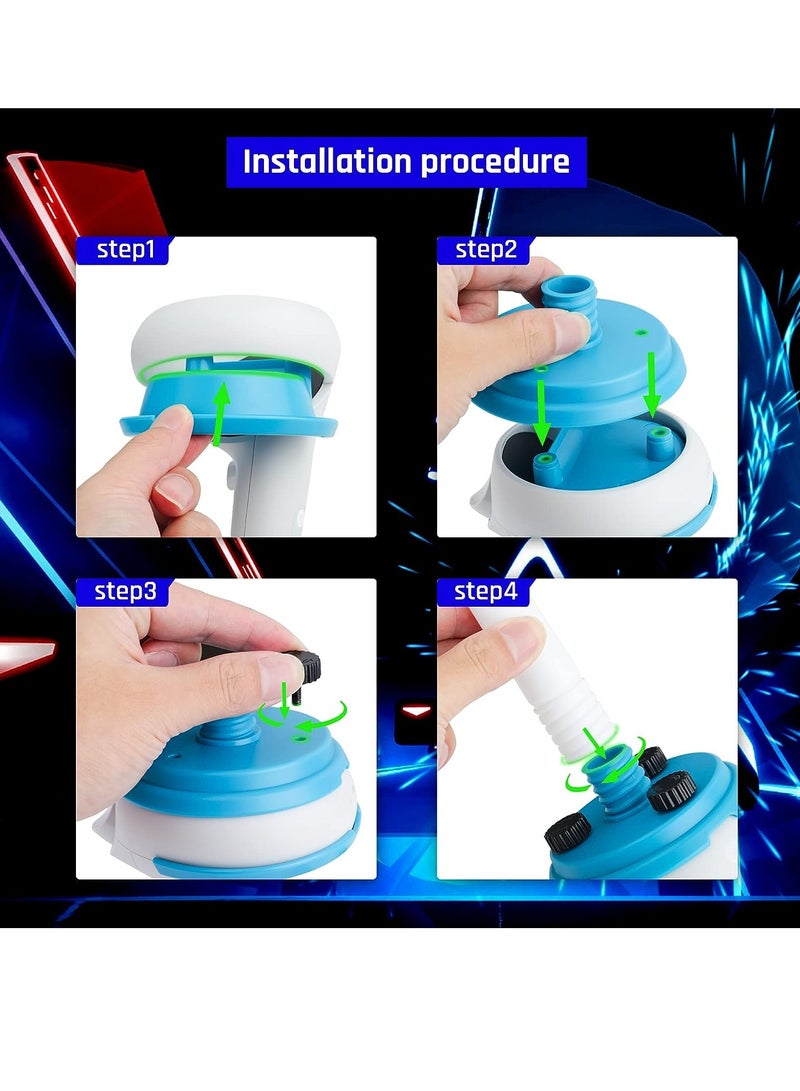 Installation procedure

step1

step2

step3

step4