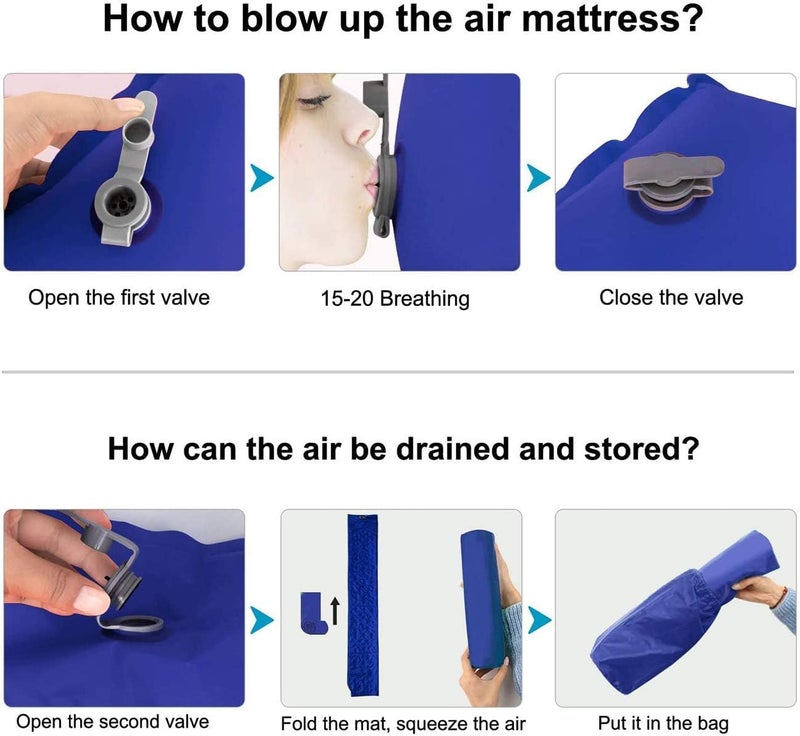 How to blow up the air mattress?

Open the first valve

15-20 Breathing

Close the valve

How can the air be drained and stored?

Open the second valve

Fold the mat, squeeze the air

Put it in the bag