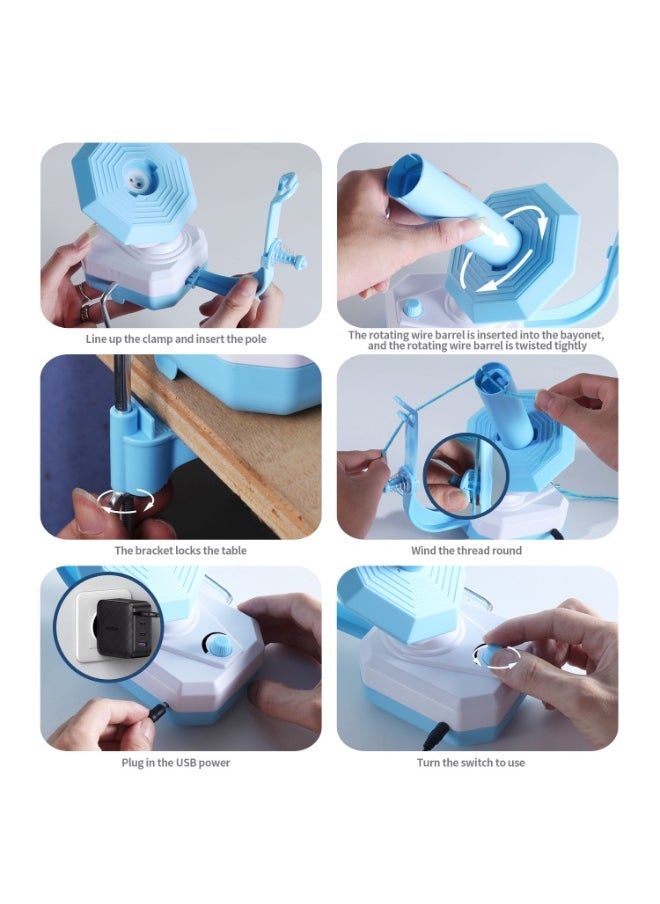 Line up the clamp and insert the pole

The rotating wire barrel is inserted into the bayonet, and the rotating wire barrel is twisted tightly

The bracket locks the table

Wind the thread round

Plug in the USB power

Turn the switch to use