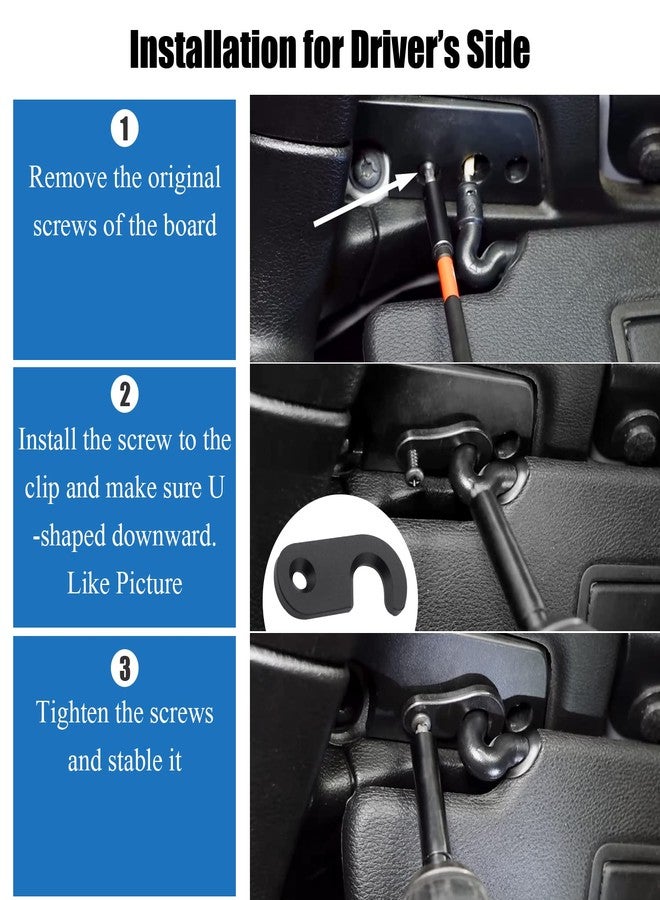 Installation for Driver's Side

1
Remove the original screws of the board

2
Install the screw to the clip and make sure U -shaped downward. Like Picture

3
Tighten the screws and stable it