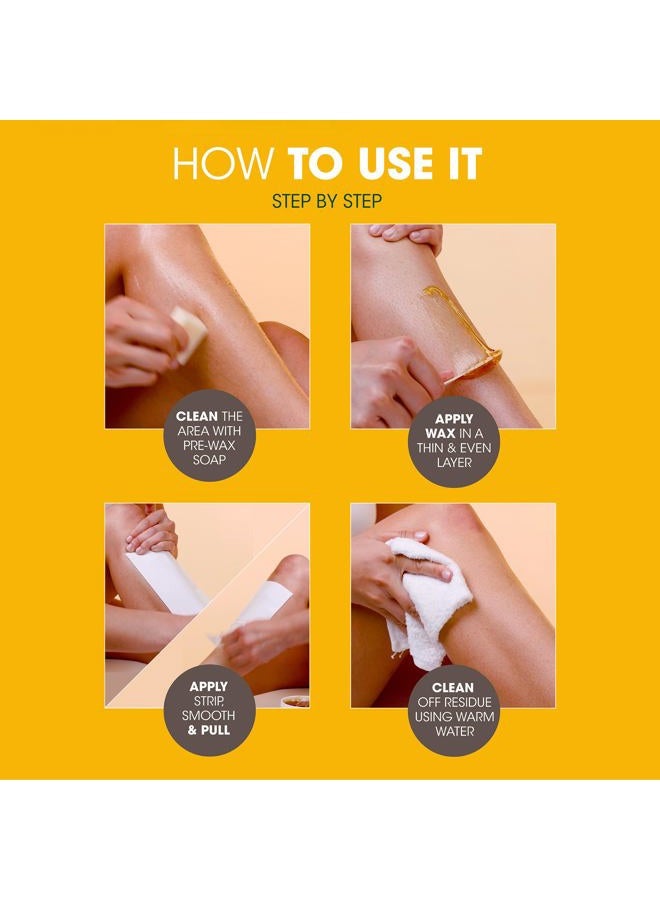 HOW TO USE IT

STEP BY STEP

CLEAN THE AREA WITH PRE-WAX SOAP

APPLY WAX IN A THIN & EVEN LAYER

APPLY STRIP, SMOOTH & PULL

CLEAN OFF RESIDUE USING WARM WATER