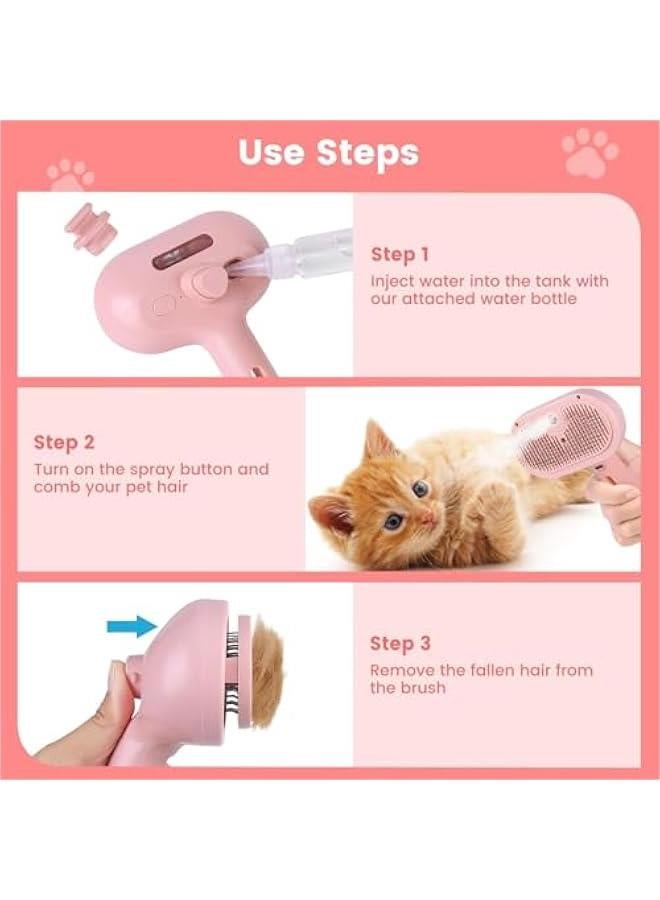 Use Steps

Step 1
Inject water into the tank with our attached water bottle

Step 2
Turn on the spray button and comb your pet hair

Step 3
Remove the fallen hair from the brush