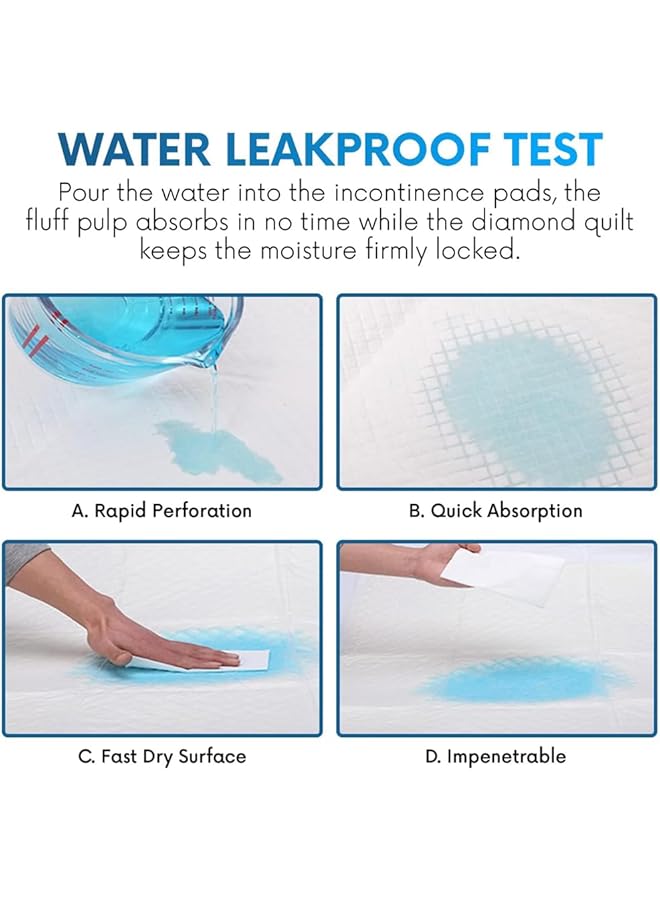 WATER LEAKPROOF TEST

Pour the water into the incontinence pads, the fluff pulp absorbs in no time while the diamond quilt keeps the moisture firmly locked.

A. Rapid Perforation

B. Quick Absorption

C. Fast Dry Surface

D. Impenetrable