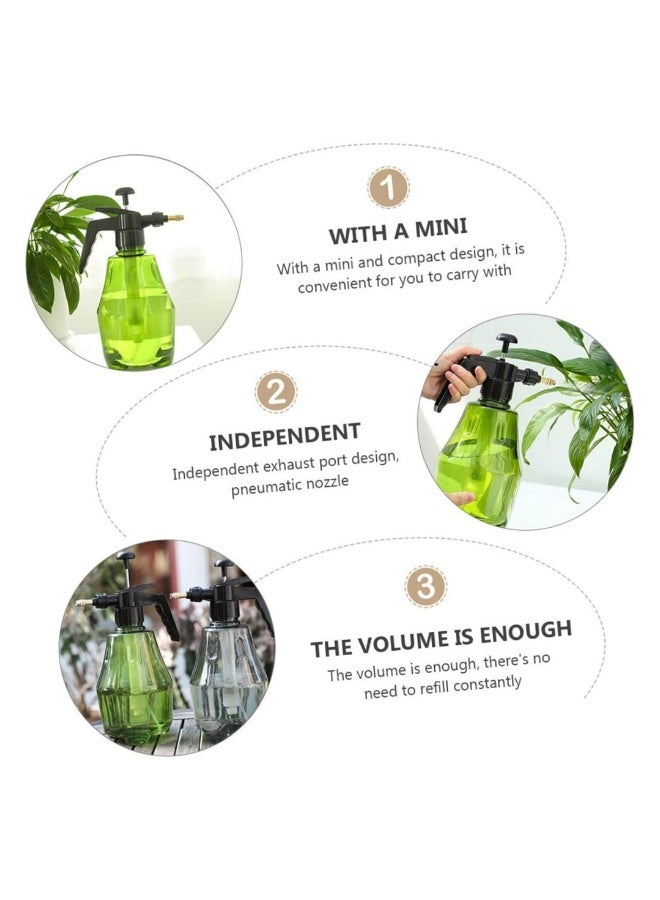 1

WITH A MINI

With a mini and compact design, it is convenient for you to carry with

2

INDEPENDENT

Independent exhaust port design, pneumatic nozzle

3

THE VOLUME IS ENOUGH

The volume is enough, there's no need to refill constantly