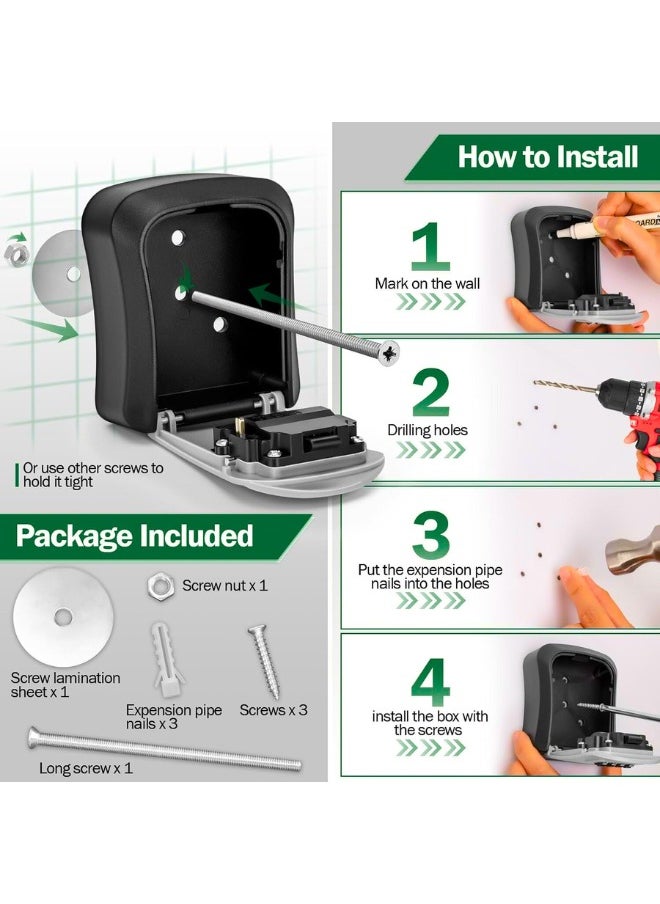 Or use other screws to hold it tight

Package Included

Screw nut x 1

Screw lamination sheet x 1

Expension pipe nails x 3

Screws x 3

Long screw x 1

How to Install

1
Mark on the wall

2
Drilling holes

3
Put the expension pipe nails into the holes

4
install the box with the screws