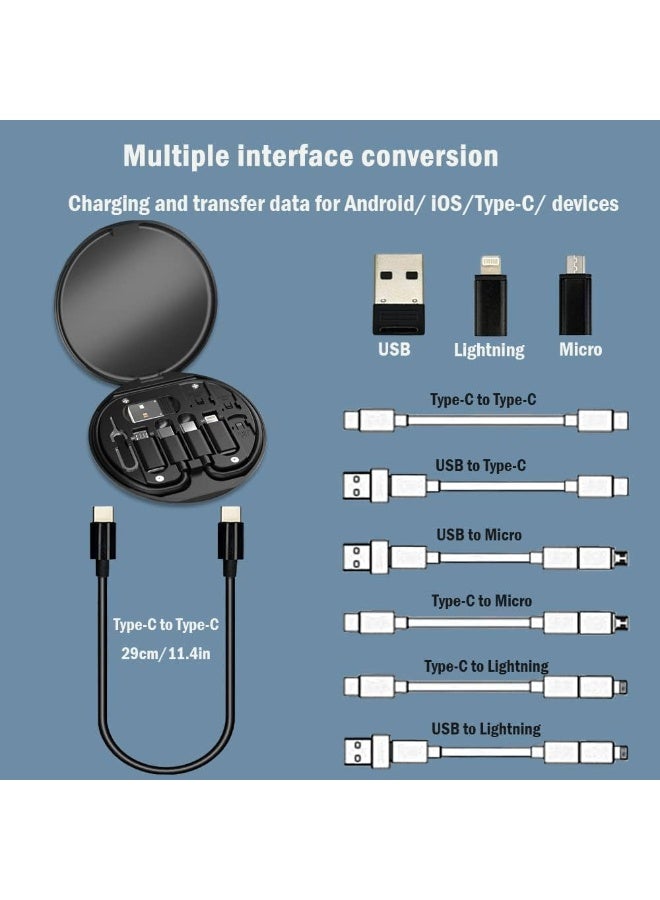 Multiple interface conversion

Charging and transfer data for Android/ iOS/Type-C/ devices

USB
Lightning
Micro

Type-C to Type-C
USB to Type-C
USB to Micro
Type-C to Micro
Type-C to Lightning
USB to Lightning

Type-C to Type-C
29cm/11.4in