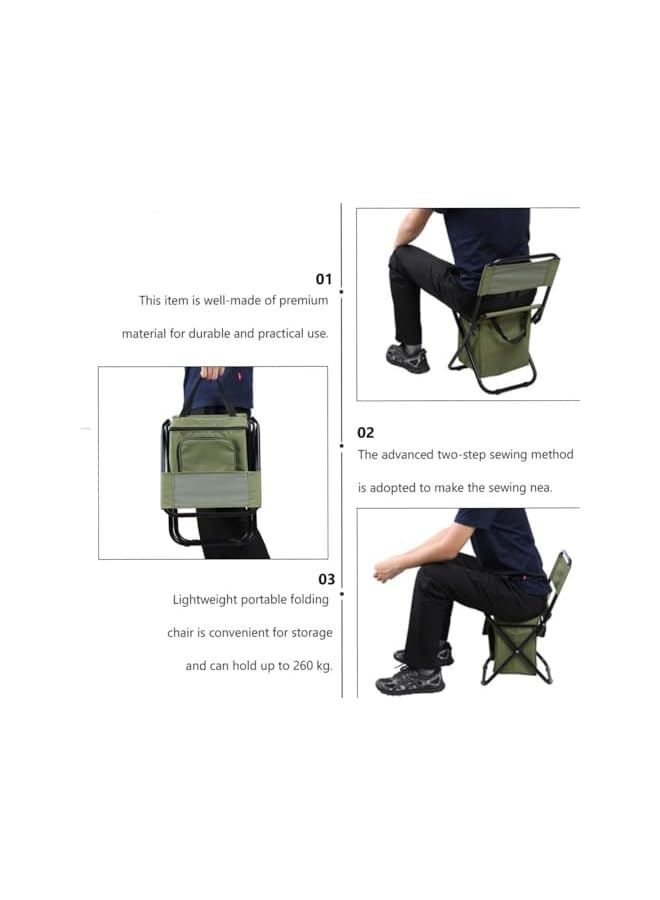 01
This item is well-made of premium material for durable and practical use.

02
The advanced two-step sewing method is adopted to make the sewing nea.

03
Lightweight portable folding chair is convenient for storage and can hold up to 260 kg.