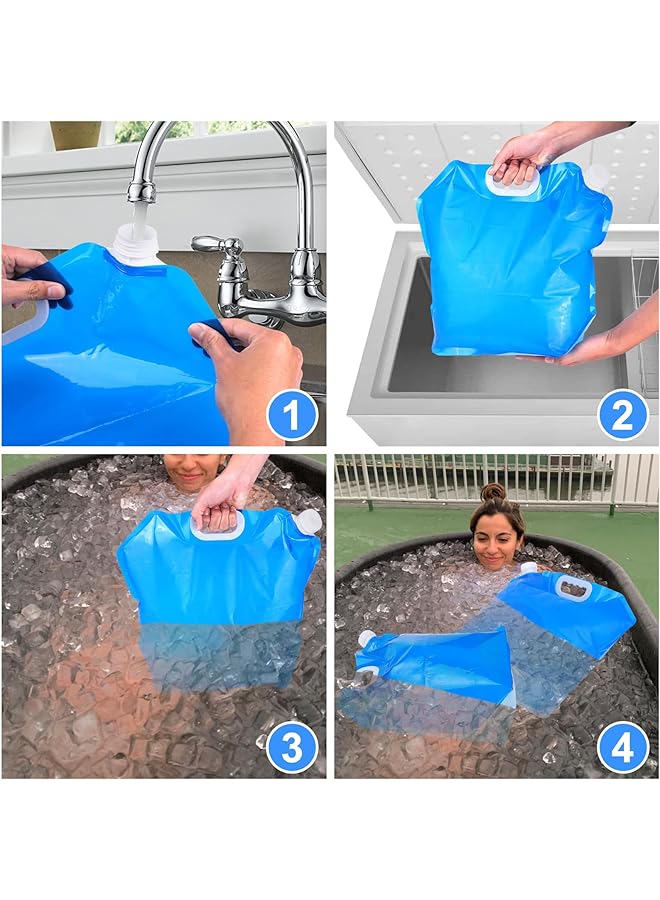 1

2

3

4