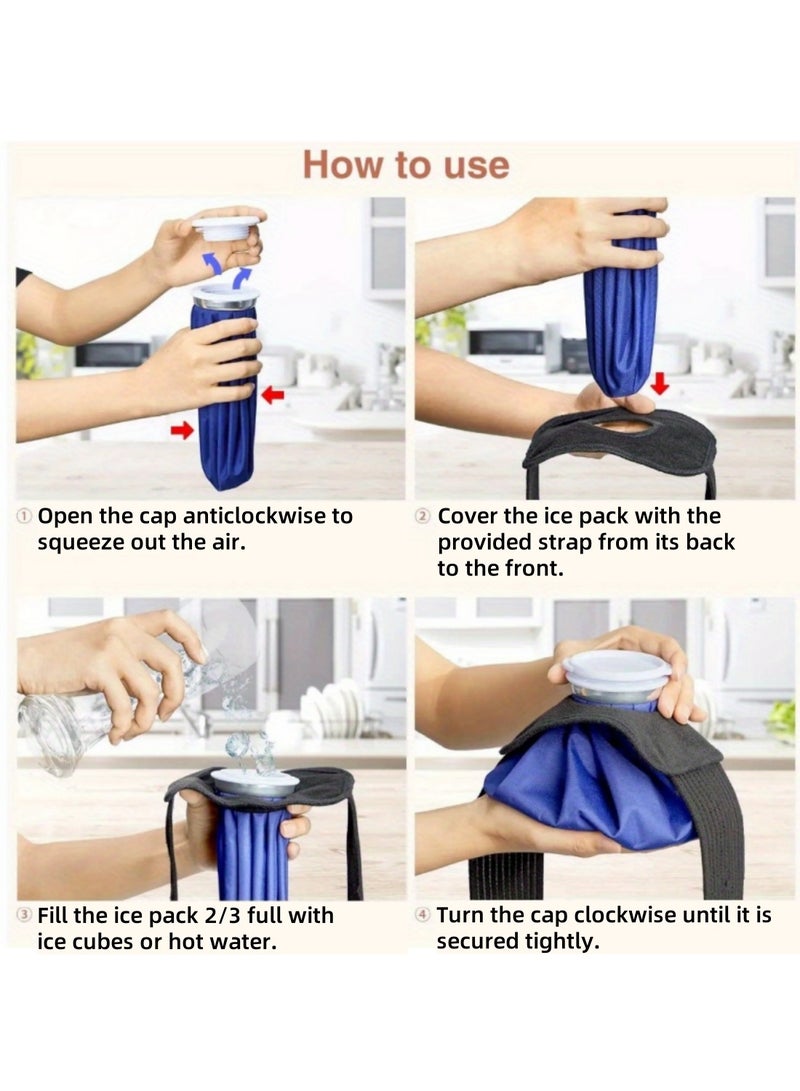 How to use

① Open the cap anticlockwise to squeeze out the air.

② Cover the ice pack with the provided strap from its back to the front.

③ Fill the ice pack 2/3 full with ice cubes or hot water.

④ Turn the cap clockwise until it is secured tightly.