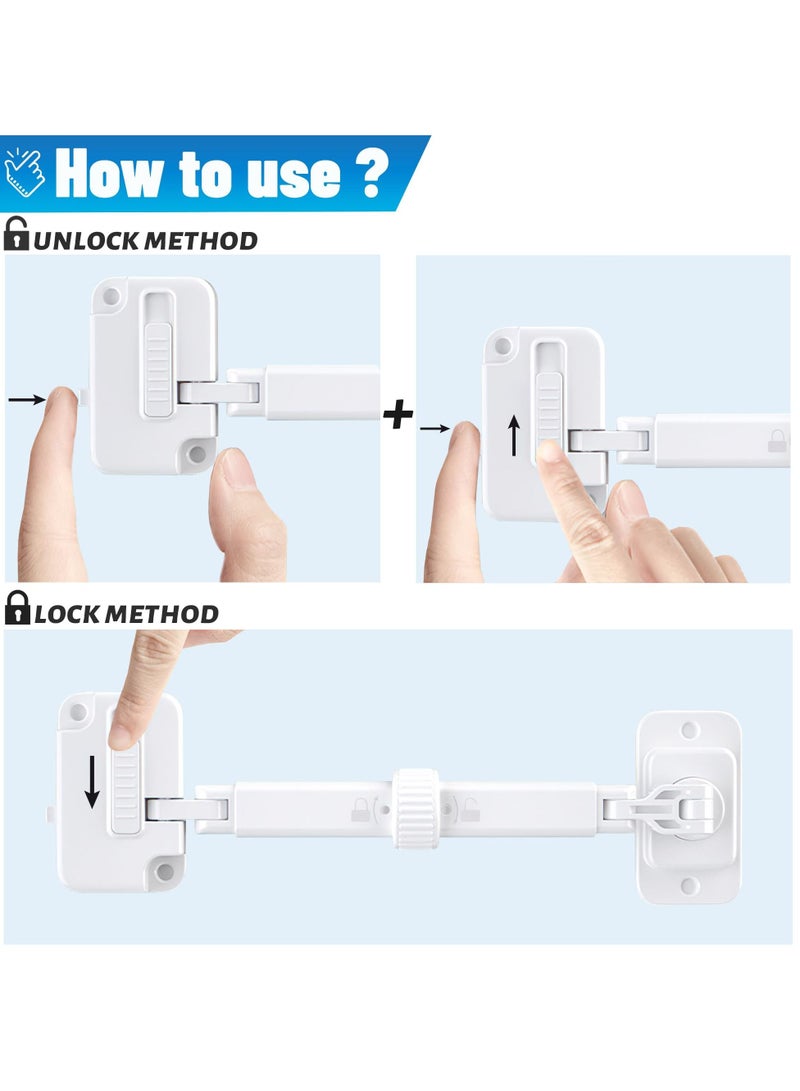 How to use ?

UNLOCK METHOD

+

LOCK METHOD