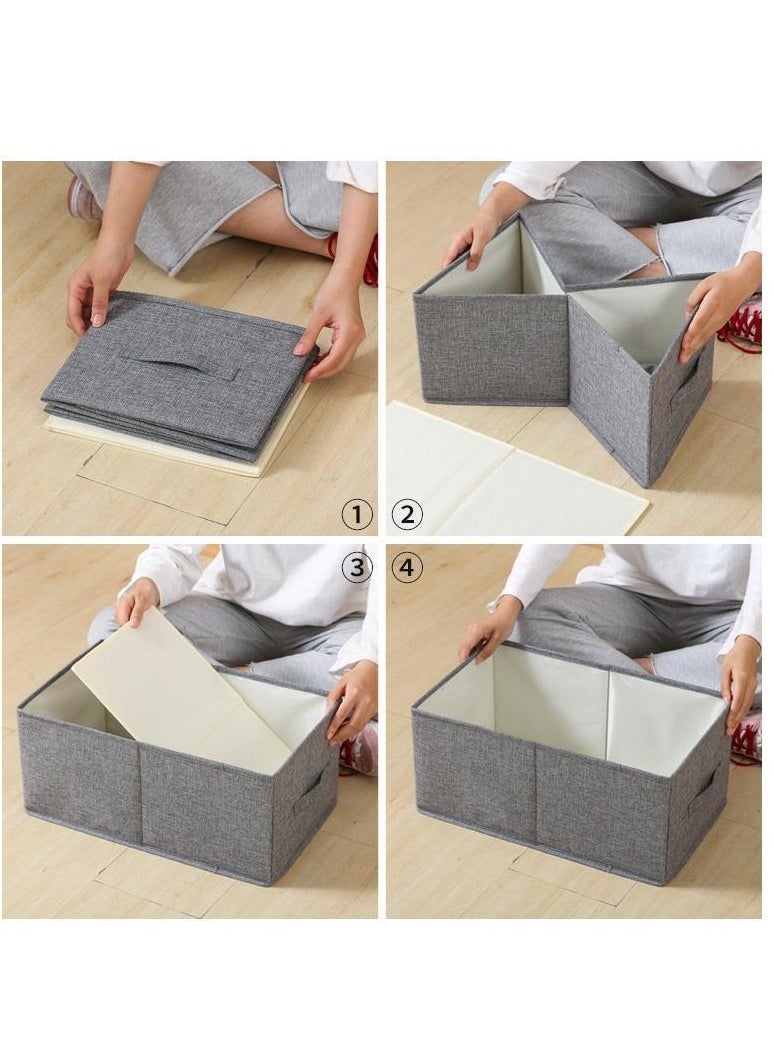 ①
②
③
④