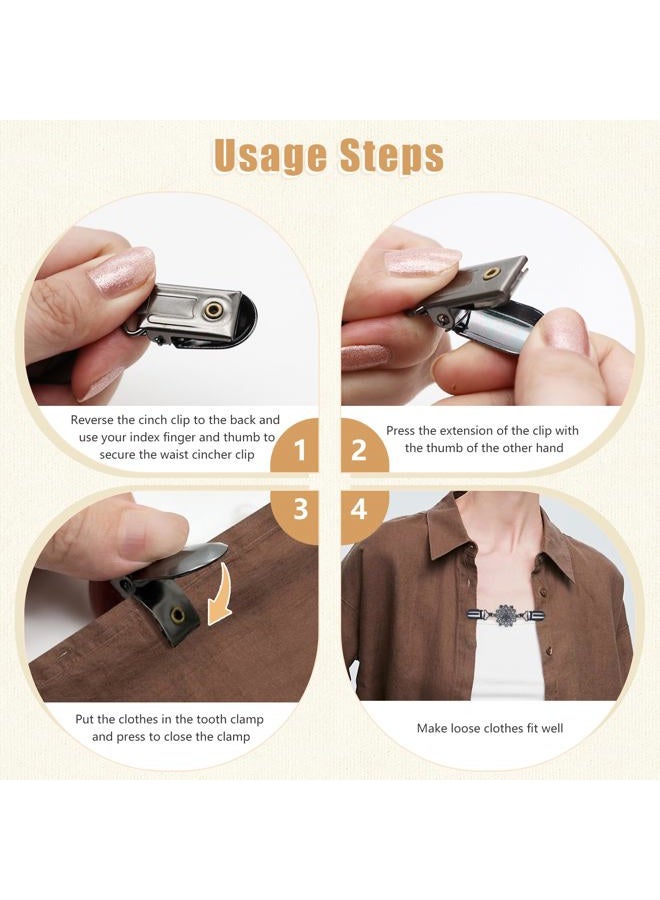 Usage Steps

Reverse the cinch clip to the back and use your index finger and thumb to secure the waist cincher clip

1

2

Press the extension of the clip with the thumb of the other hand

3

4

Put the clothes in the tooth clamp and press to close the clamp

Make loose clothes fit well