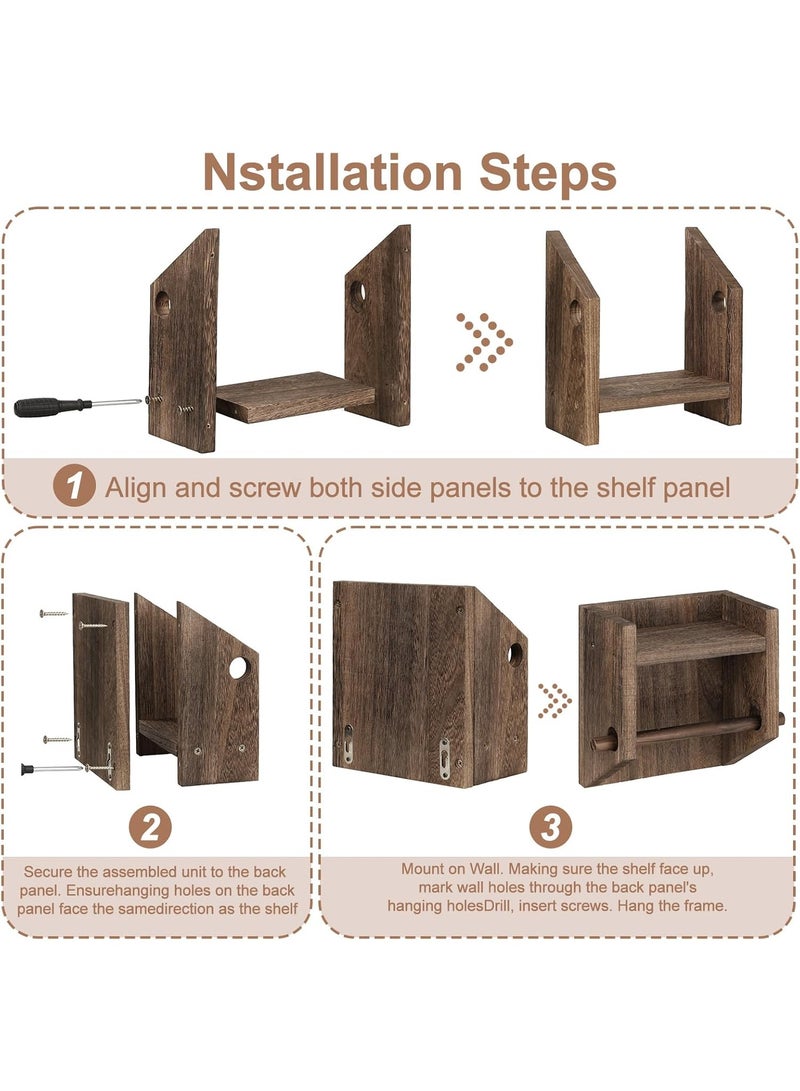 Nstallation Steps

1 Align and screw both side panels to the shelf panel

2

Secure the assembled unit to the back panel. Ensurehanging holes on the back panel face the samedirection as the shelf

3

Mount on Wall. Making sure the shelf face up, mark wall holes through the back panel's hanging holesDrill, insert screws. Hang the frame.