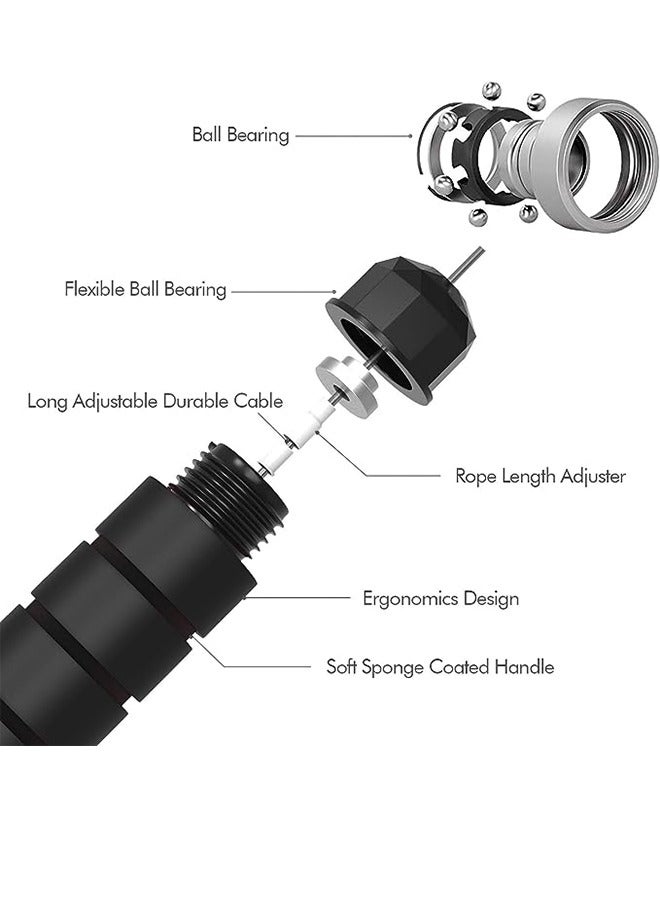 Ball Bearing

Flexible Ball Bearing

Long Adjustable Durable Cable

Rope Length Adjuster

Ergonomics Design

Soft Sponge Coated Handle