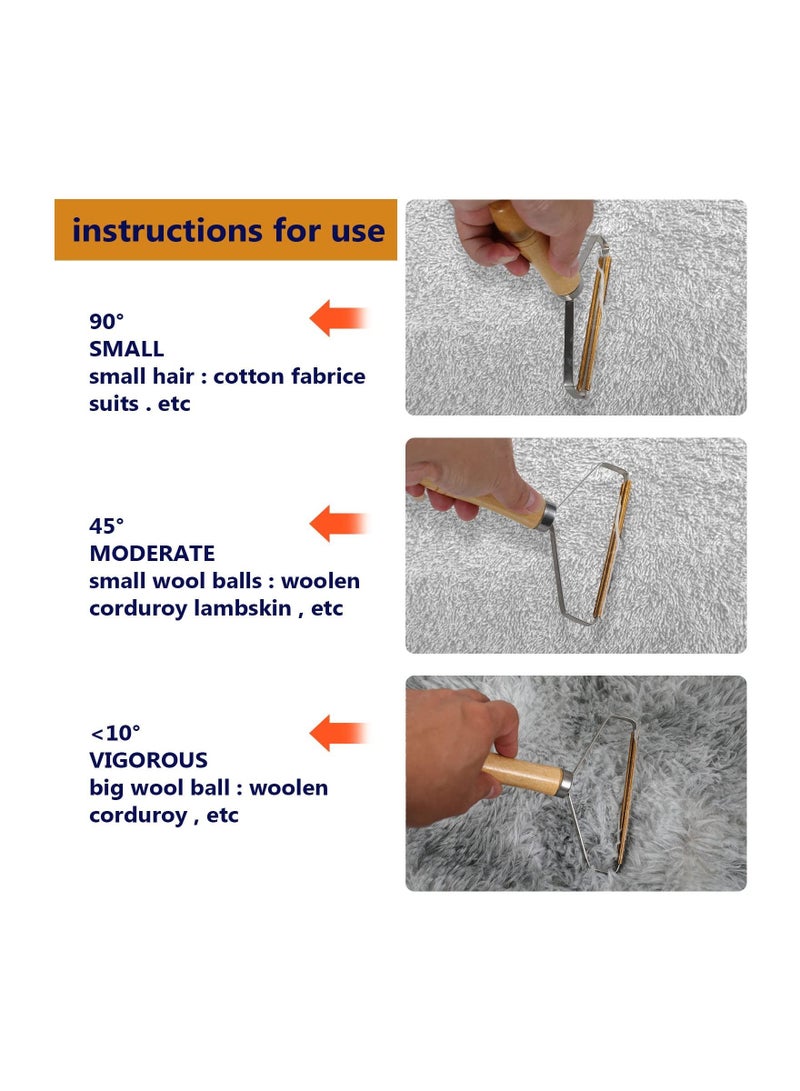 instructions for use

90°
SMALL
small hair : cotton fabrice
suits . etc

45°
MODERATE
small wool balls : woolen
corduroy lambskin , etc

<10°
VIGOROUS
big wool ball : woolen
corduroy , etc