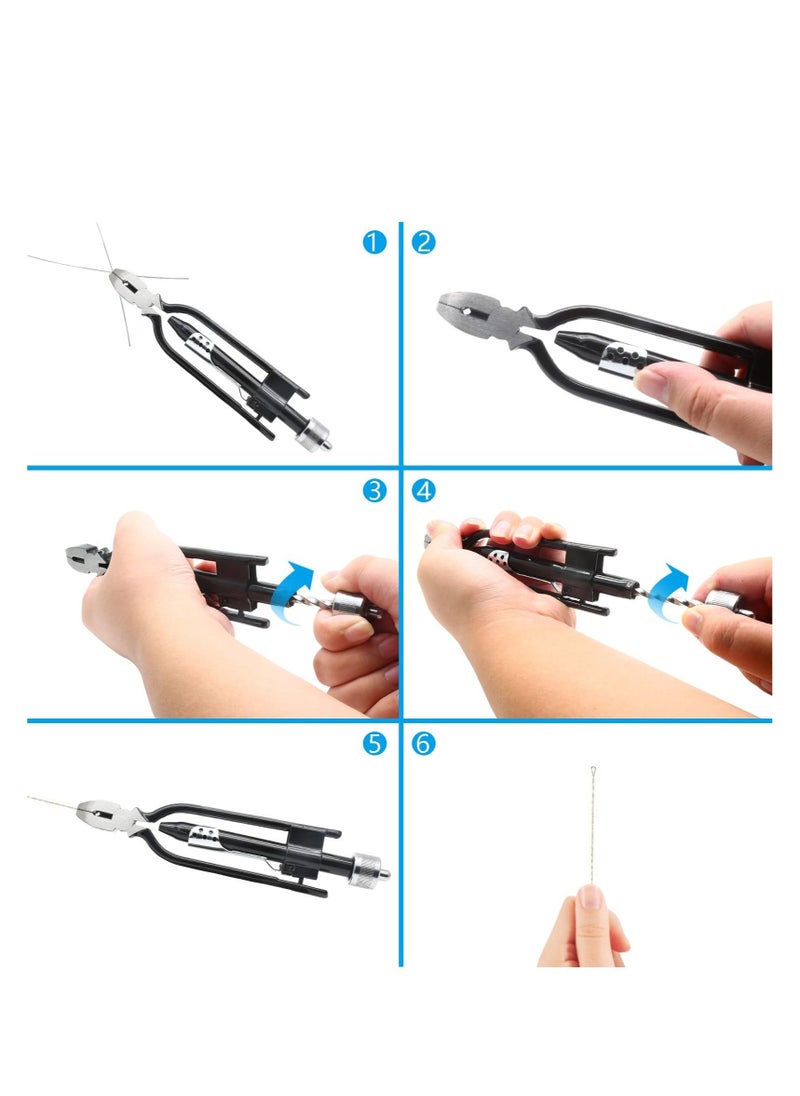 1
2
3
4
5
6