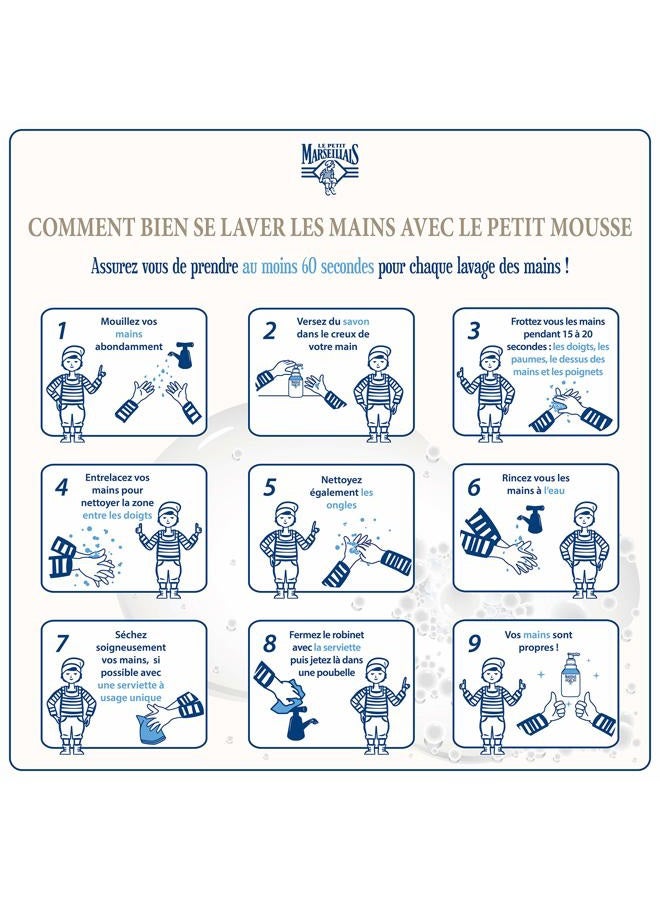 LE PETIT MARSEILLAIS

COMMENT BIEN SE LAVER LES MAINS AVEC LE PETIT MOUSSE

Assurez vous de prendre au moins 60 secondes pour chaque lavage des mains !

1 Mouillez vos mains abondamment

2 Versez du savon dans le creux de votre main

3 Frottez vous les mains pendant 15 à 20 secondes : les doigts, les paumes, le dessus des mains et les poignets

4 Entrelacez vos mains pour nettoyer la zone entre les doigts

5 Nettoyez également les ongles

6 Rincez vous les mains à l'eau

7 Séchez soigneusement vos mains, si possible avec une serviette à usage unique

8 Fermez le robinet avec la serviette puis jetez là dans une poubelle

9 Vos mains sont propres !