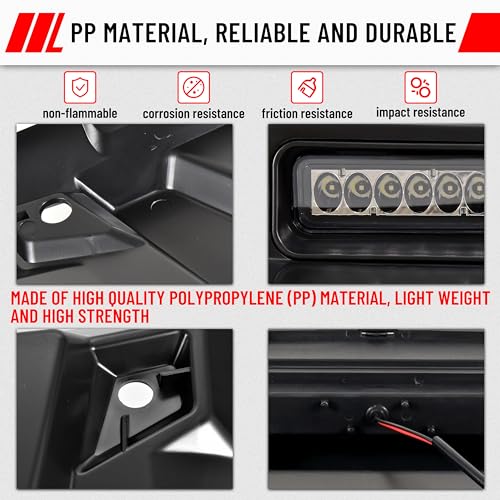 PP MATERIAL, RELIABLE AND DURABLE

non-flammable
corrosion resistance
friction resistance
impact resistance

MADE OF HIGH QUALITY POLYPROPYLENE (PP) MATERIAL, LIGHT WEIGHT AND HIGH STRENGTH