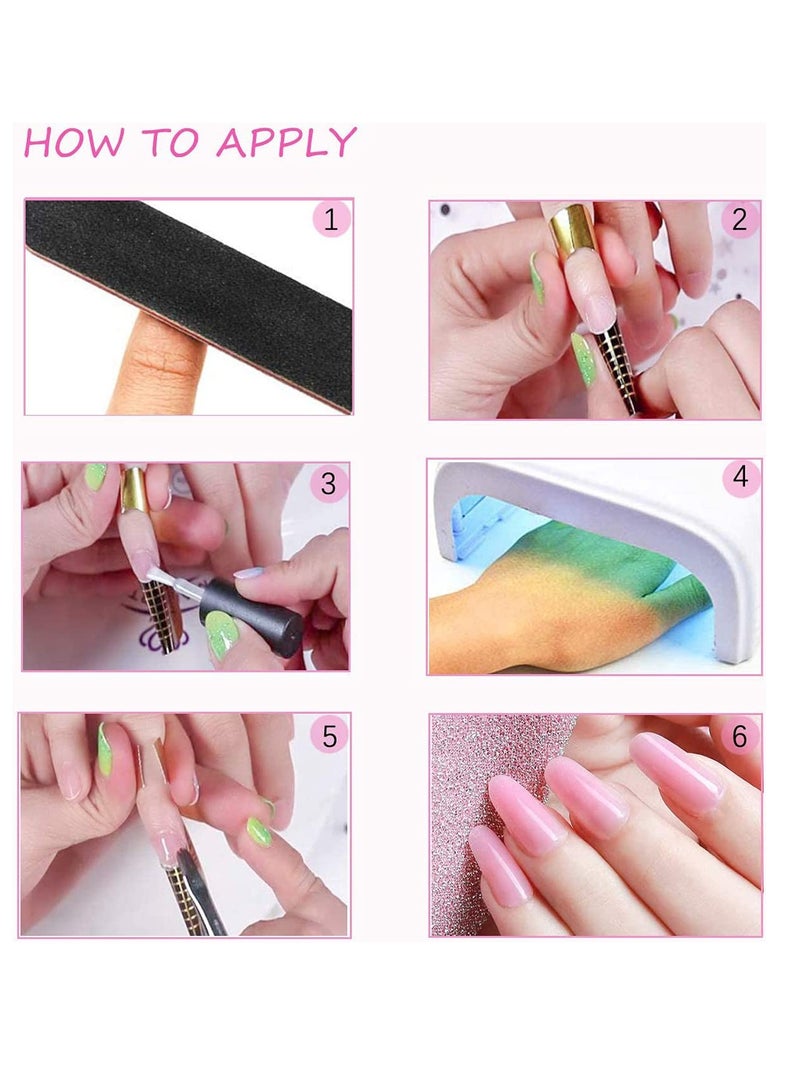 HOW TO APPLY

1

2

3

4

5

6