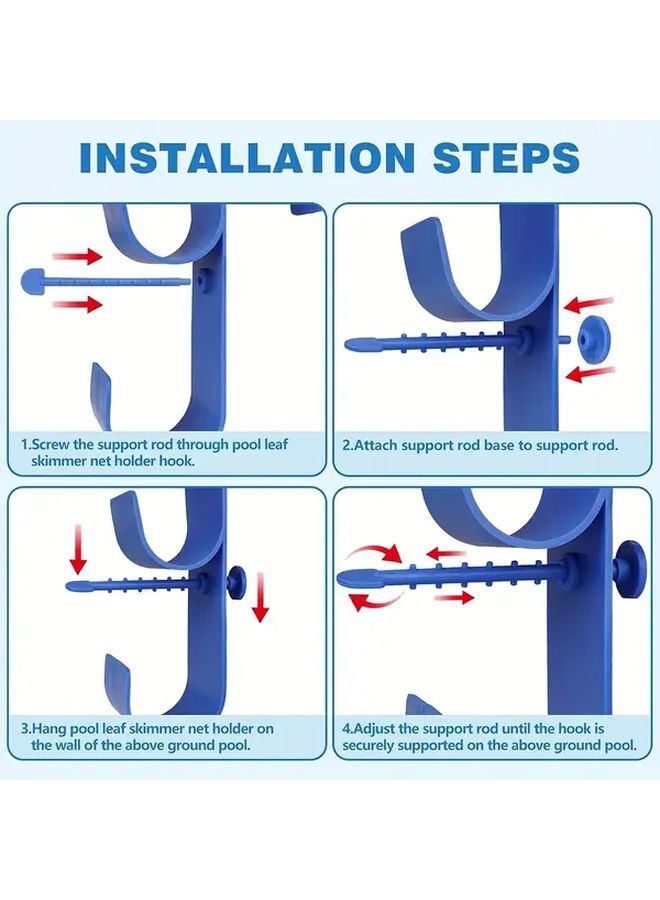 INSTALLATION STEPS

1.Screw the support rod through pool leaf skimmer net holder hook.

2.Attach support rod base to support rod.

3.Hang pool leaf skimmer net holder on the wall of the above ground pool.

4.Adjust the support rod until the hook is securely supported on the above ground pool.