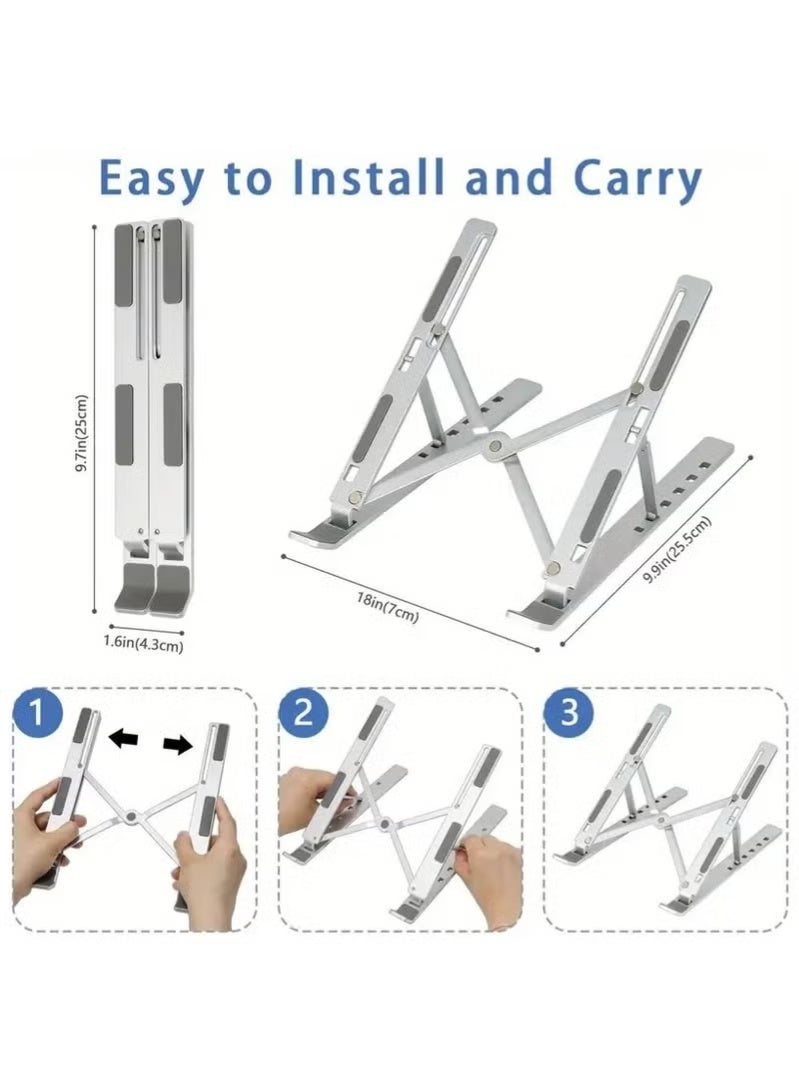 Easy to Install and Carry

9.7in(25cm)

1.6in(4.3cm)

18in(7cm)

9.9in(25.5cm)

1

2

3