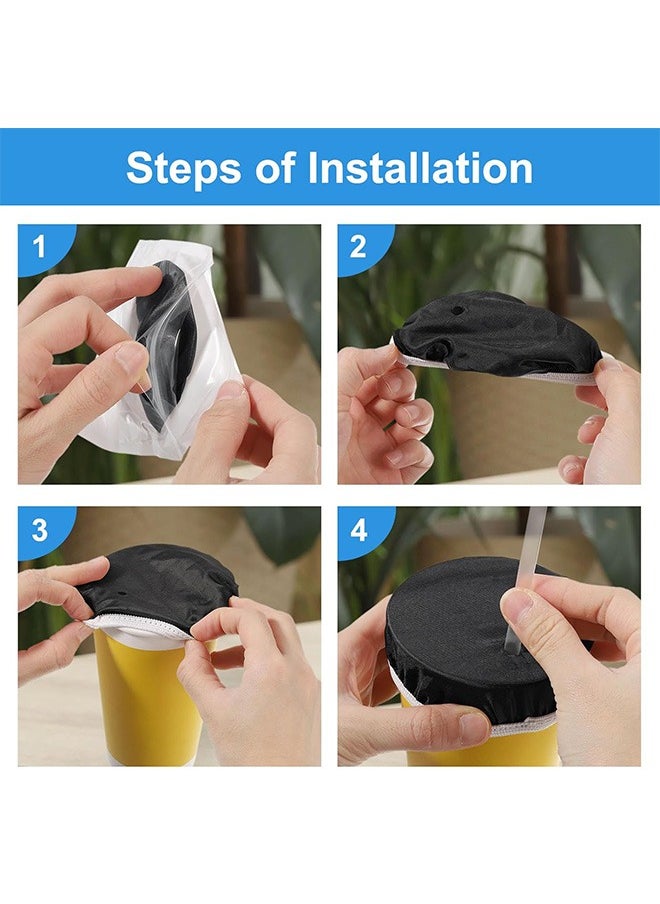 Steps of Installation

1

2

3

4