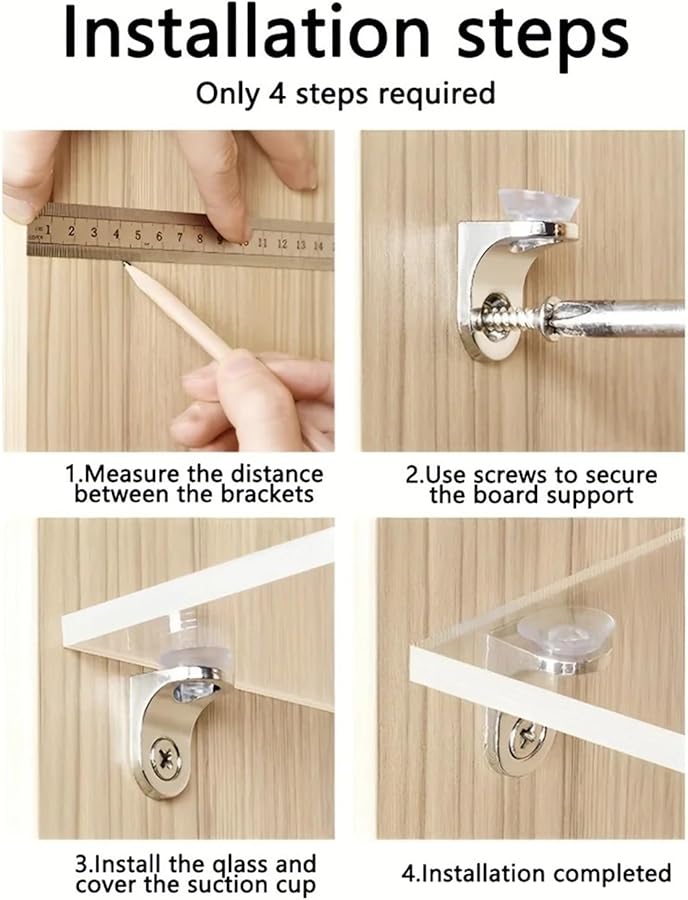 Installation steps

Only 4 steps required

1 2 3 4 5 6 7 8 9 10 11 12 13 14

1.Measure the distance between the brackets

2.Use screws to secure the board support

3.Install the qlass and cover the suction cup

4.Installation completed