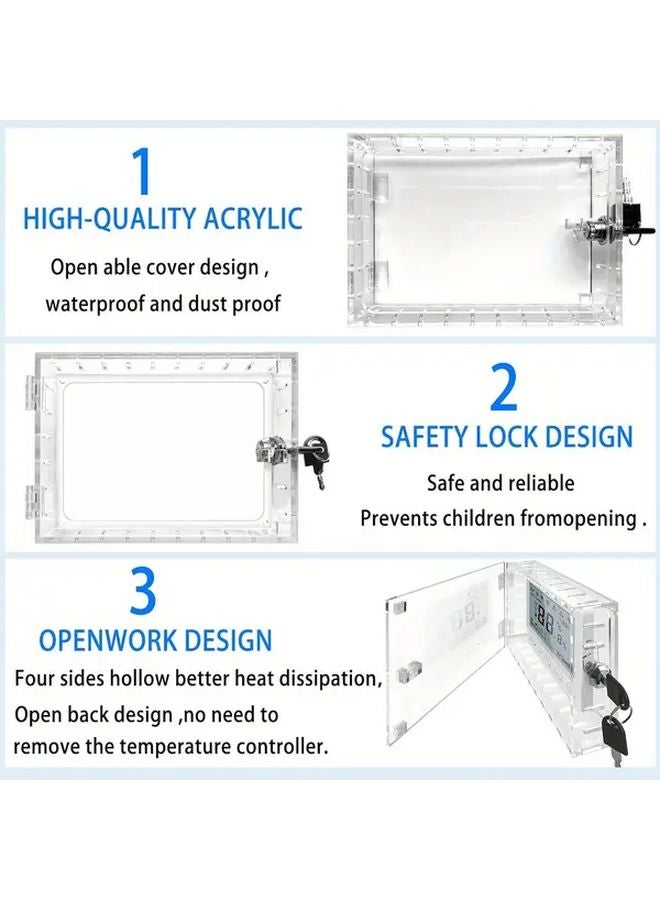 1
HIGH-QUALITY ACRYLIC
Open able cover design ,
waterproof and dust proof

2
SAFETY LOCK DESIGN
Safe and reliable
Prevents children fromopening .

3
OPENWORK DESIGN
Four sides hollow better heat dissipation,
Open back design ,no need to
remove the temperature controller.