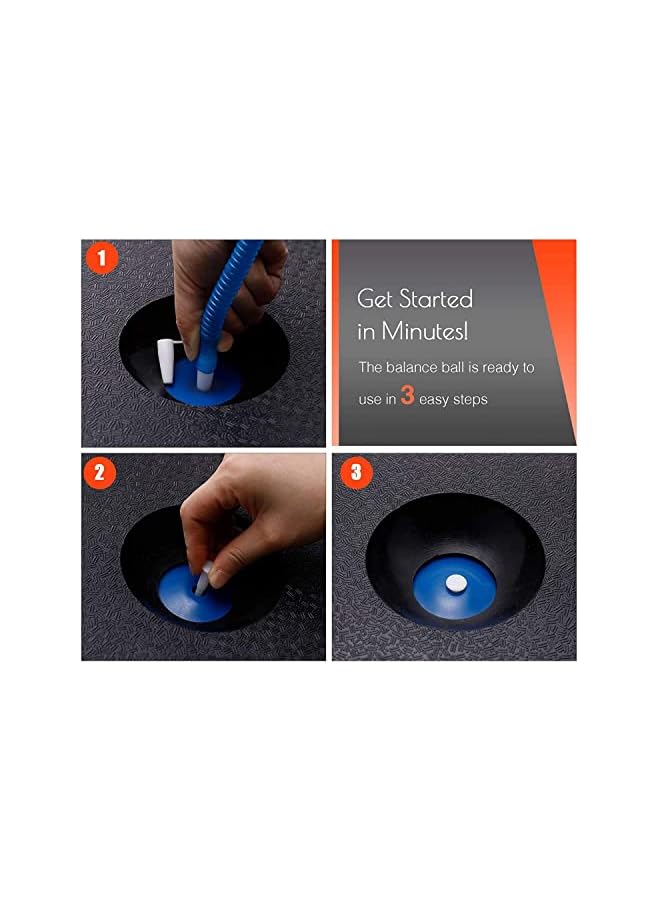 1

Get Started in Minutes!

The balance ball is ready to use in 3 easy steps

2

3