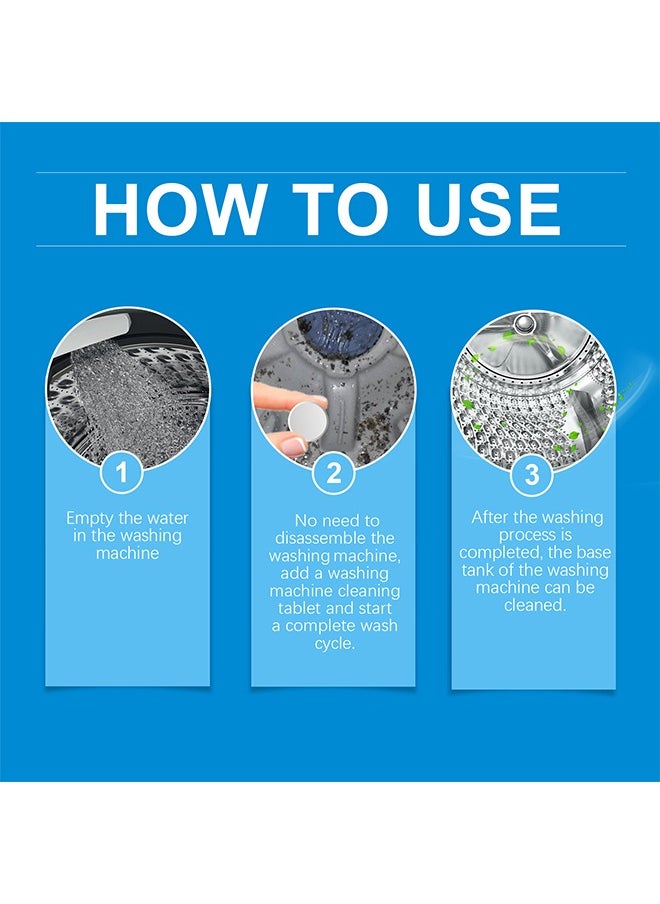 HOW TO USE

1

Empty the water in the washing machine

2

No need to disassemble the washing machine, add a washing machine cleaning tablet and start a complete wash cycle.

3

After the washing process is completed, the base tank of the washing machine can be cleaned.