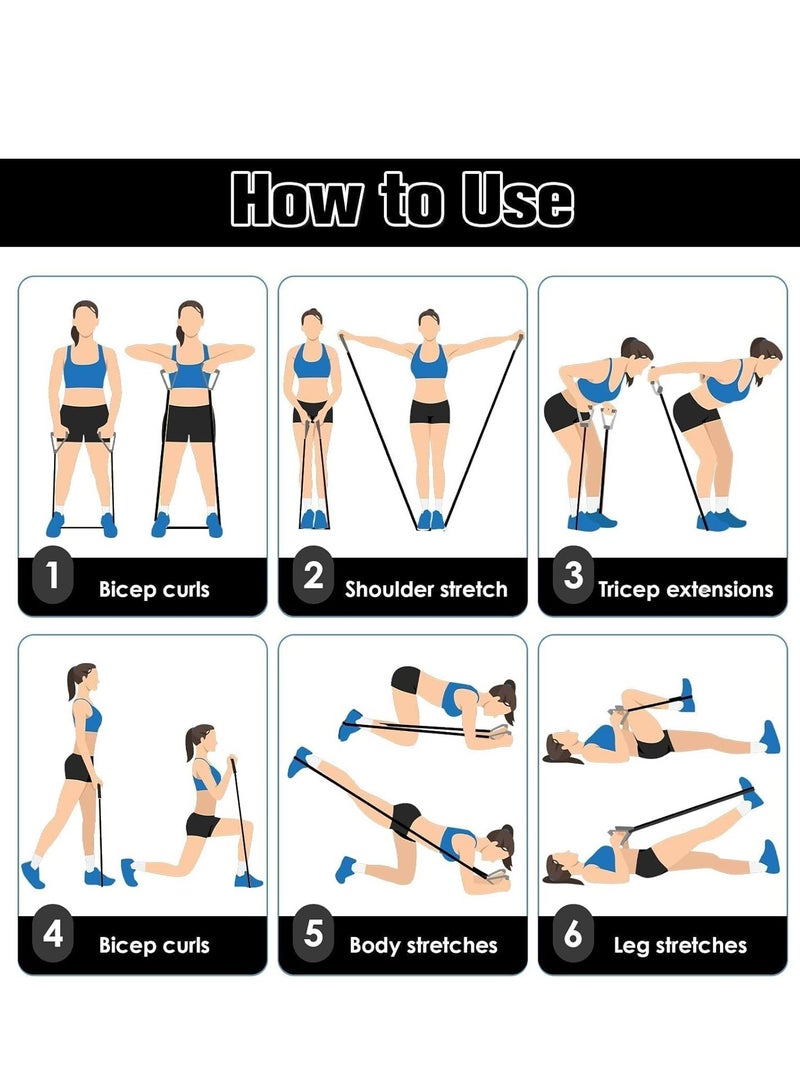 How to Use

1 Bicep curls

2 Shoulder stretch

3 Tricep extensions

4 Bicep curls

5 Body stretches

6 Leg stretches