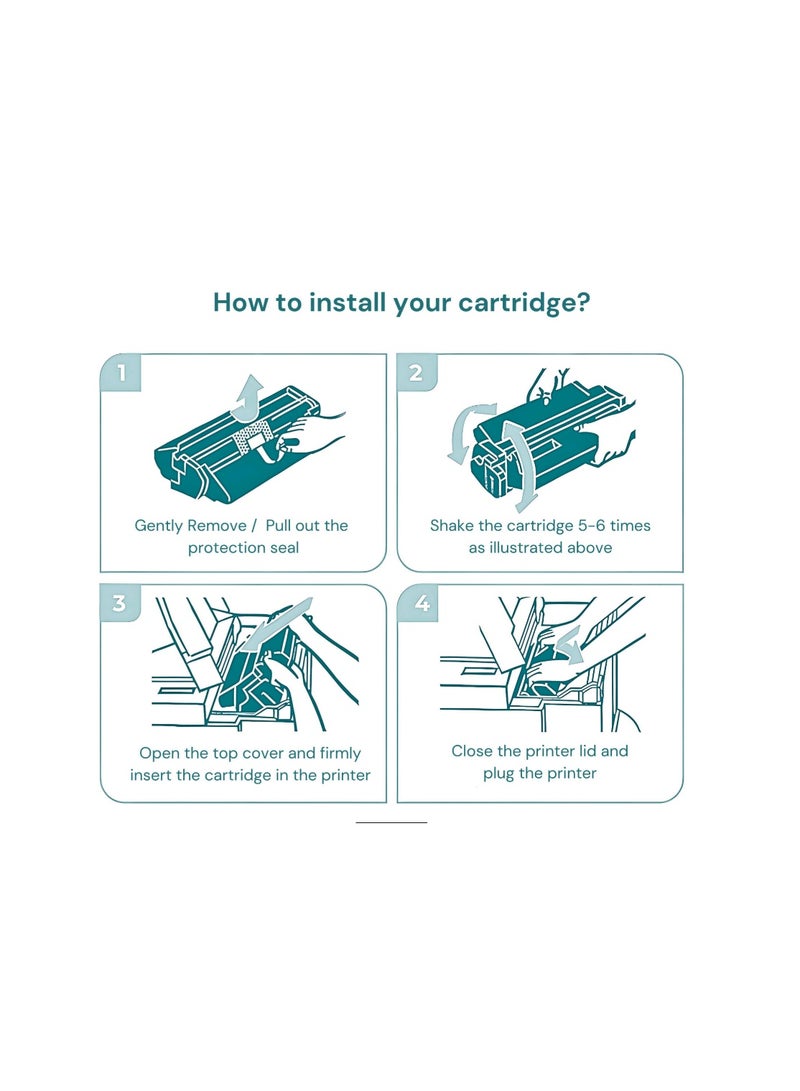 How to install your cartridge?

1

Gently Remove / Pull out the protection seal

2

Shake the cartridge 5-6 times as illustrated above

3

Open the top cover and firmly insert the cartridge in the printer

4

Close the printer lid and plug the printer