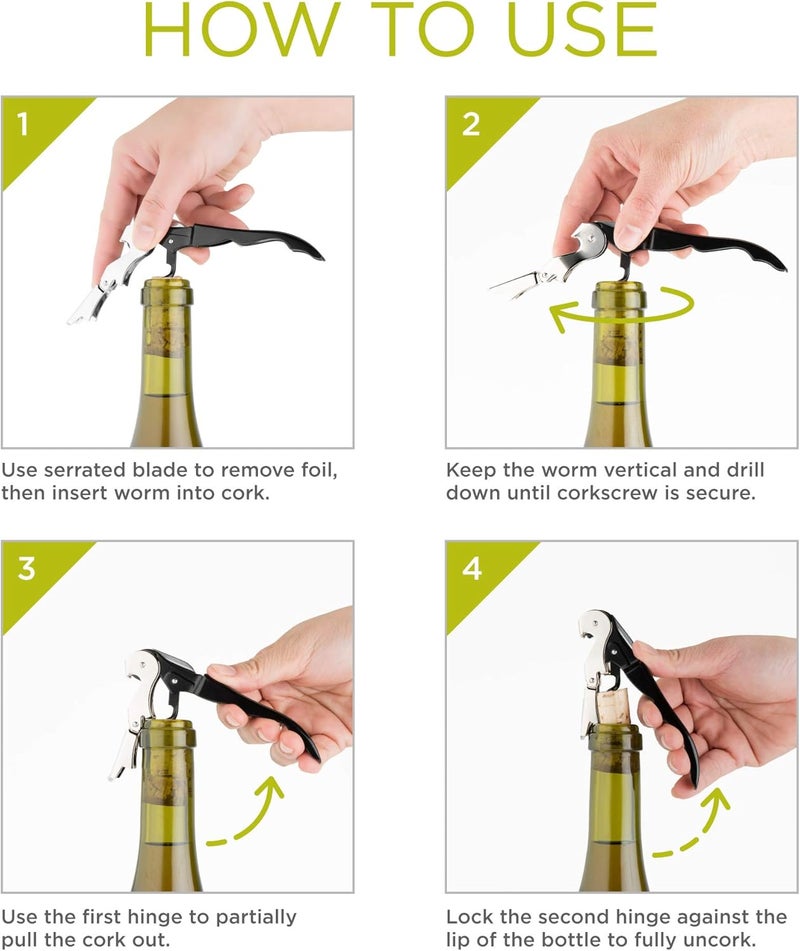 HOW TO USE

1

Use serrated blade to remove foil, then insert worm into cork.

2

Keep the worm vertical and drill down until corkscrew is secure.

3

Use the first hinge to partially pull the cork out.

4

Lock the second hinge against the lip of the bottle to fully uncork.